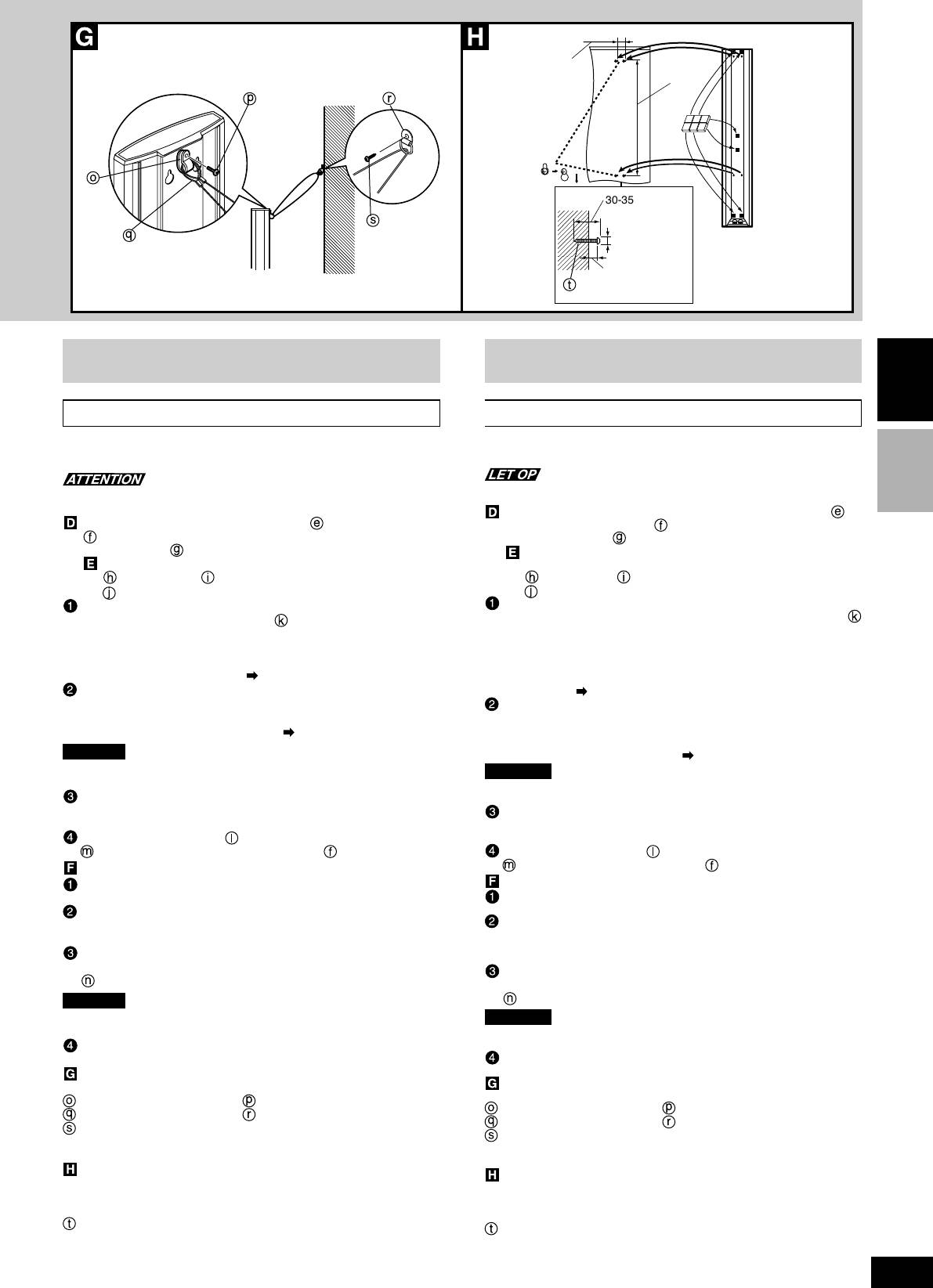 G

ⓟ

ⓡ

ⓞ

ⓢ

ⓠ

H

30-35

ⓣ

ATTENTION

D ⓔ

ⓕ

ⓖ

E

ⓗ ⓘ

ⓙ

❶

ⓚ

➡

❷

➡

❸

❹ ⓛ

ⓜ ⓕ

F

❶

❷

❸

ⓝ

❹

G

ⓞ ⓟ

ⓠ ⓡ

ⓢ

H

ⓣ

LET OP

D ⓔ

ⓕ

ⓖ

E

ⓗ ⓘ

ⓙ

❶

ⓚ

➡

❷

➡

❸

❹ ⓛ

ⓜ ⓕ

F

❶

❷

❸

ⓝ

❹

G

ⓞ ⓟ

ⓠ ⓡ

ⓢ

H

ⓣ