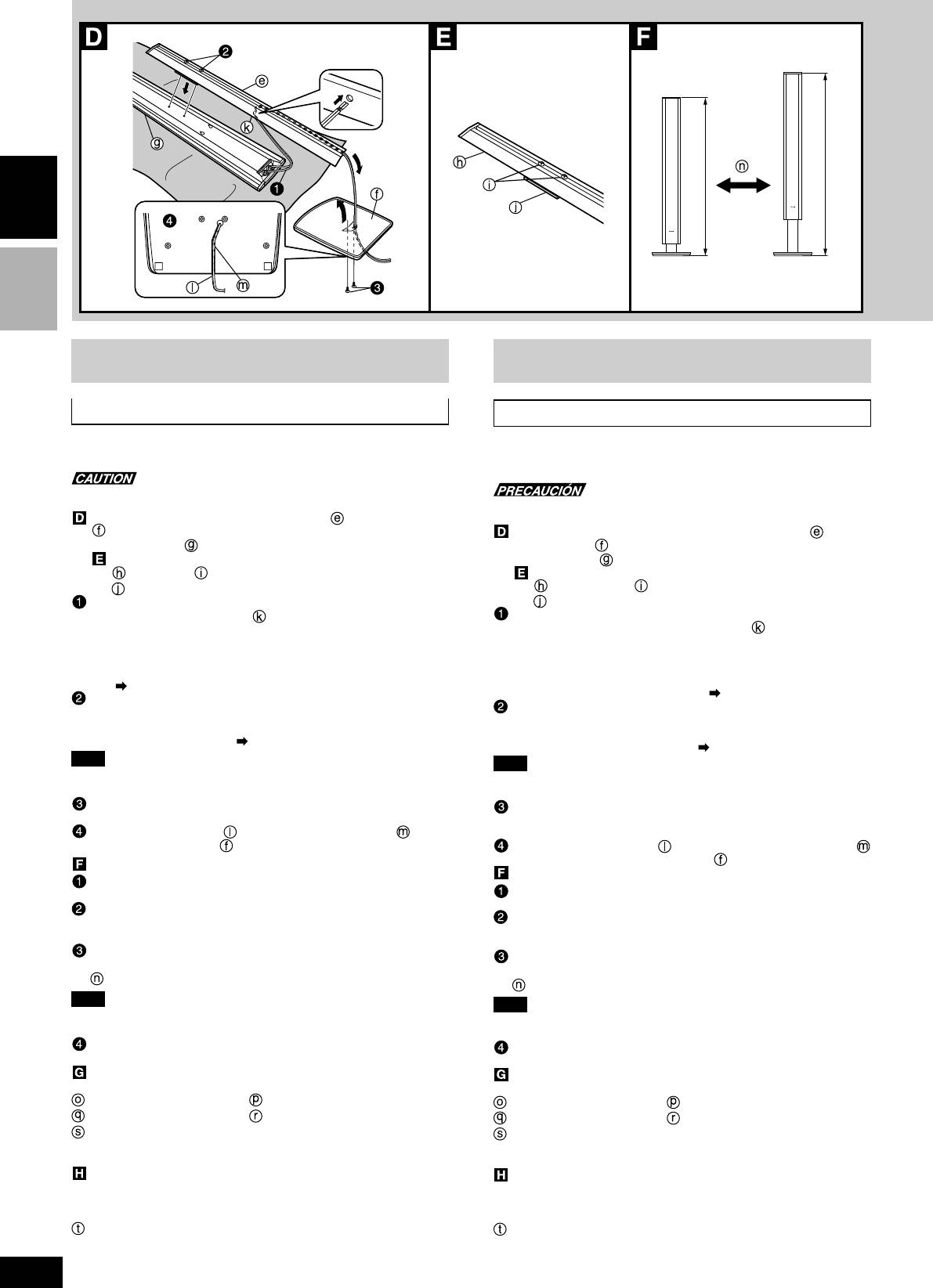 D

❷

ⓔ

ⓚ

ⓖ

❶

ⓕ

❹

ⓛ

ⓜ

❸

E

ⓗ

ⓘ

ⓙ

F

ⓝ

CAUTION

D ⓔ
ⓕ
ⓖ
E
ⓗ ⓘ
ⓙ
❶
ⓚ

➡
❷

➡

❸

❹ ⓛ ⓜ
ⓕ
F
❶

❷

❸

ⓝ

❹

G

ⓞ ⓟ
ⓠ ⓡ
ⓢ

H

ⓣ

PRECAUCIÓN

D ⓔ
ⓕ
ⓖ
E
ⓗ ⓘ
ⓙ
❶
ⓚ

➡
❷

➡

❸

❹ ⓛ ⓜ
ⓕ
F
❶

❷

❸

ⓝ

❹

G

ⓞ ⓟ
ⓠ ⓡ
ⓢ

H

ⓣ