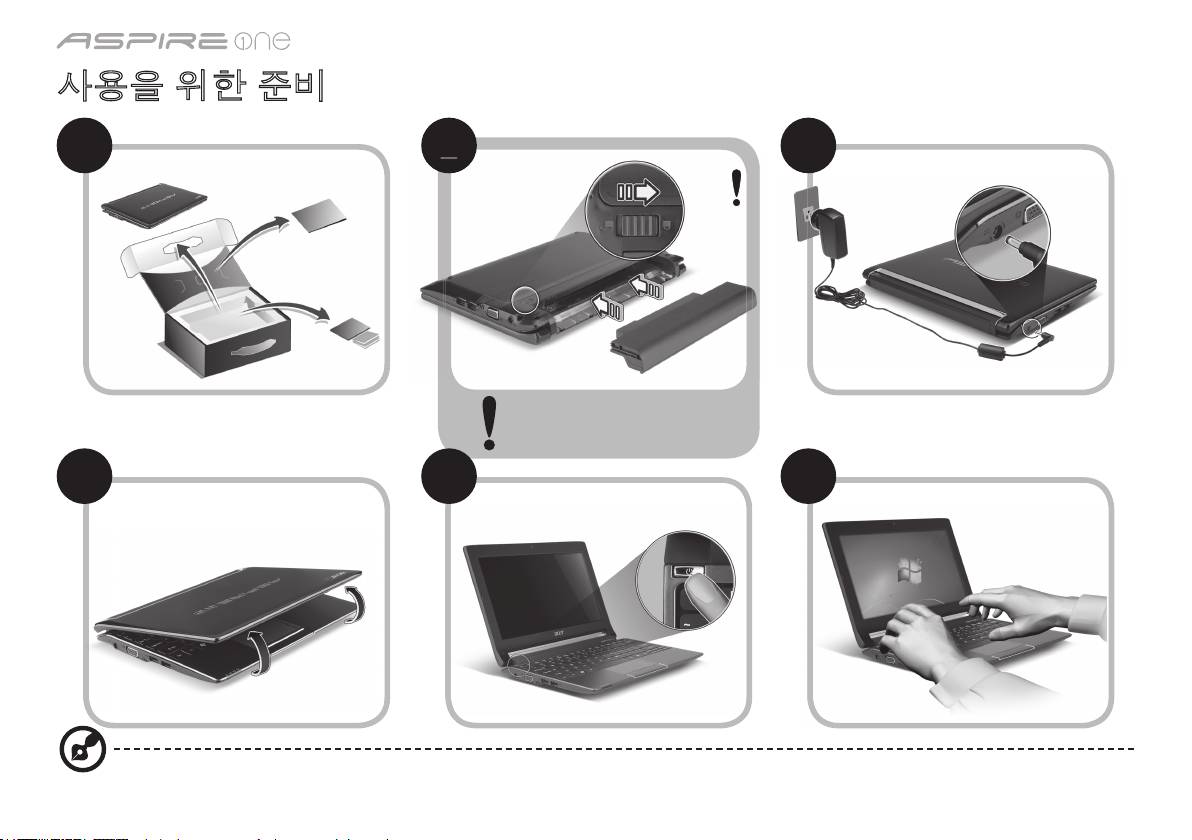 ASPIRE one
사용을 위한 준비