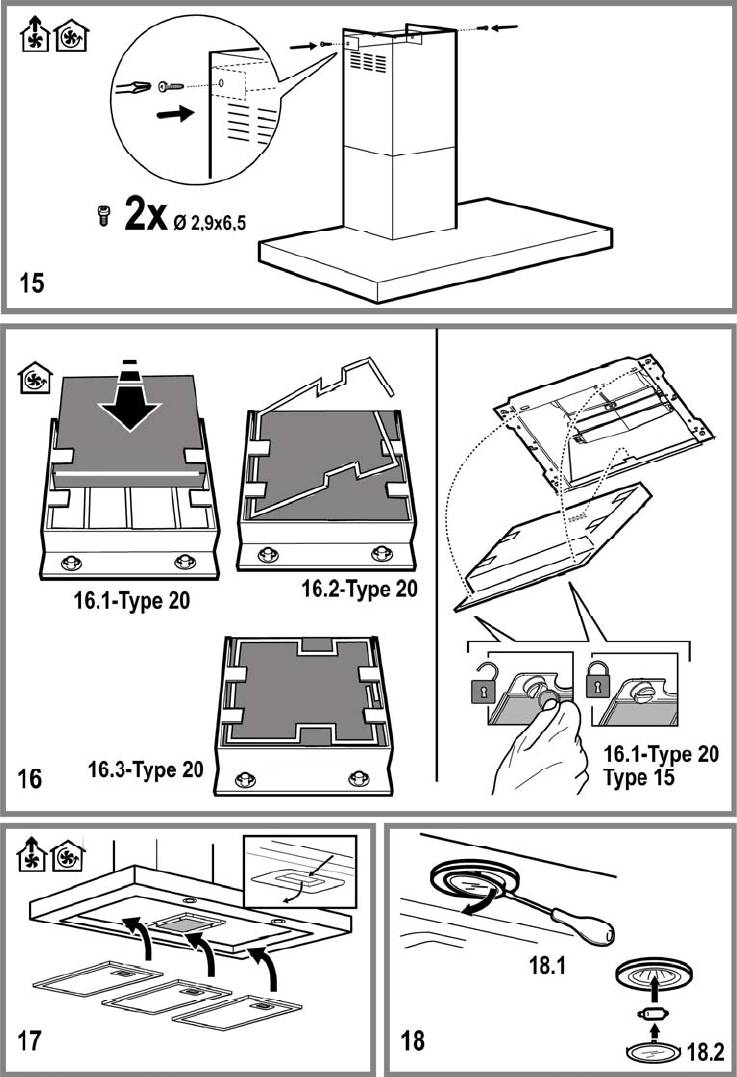 2x Ø 2,9x6,5

15

16.1-Type 20

16.2-Type 20

16.3-Type 20

16

16.1-Type 20
Type 15

17

18.1

18.2

18