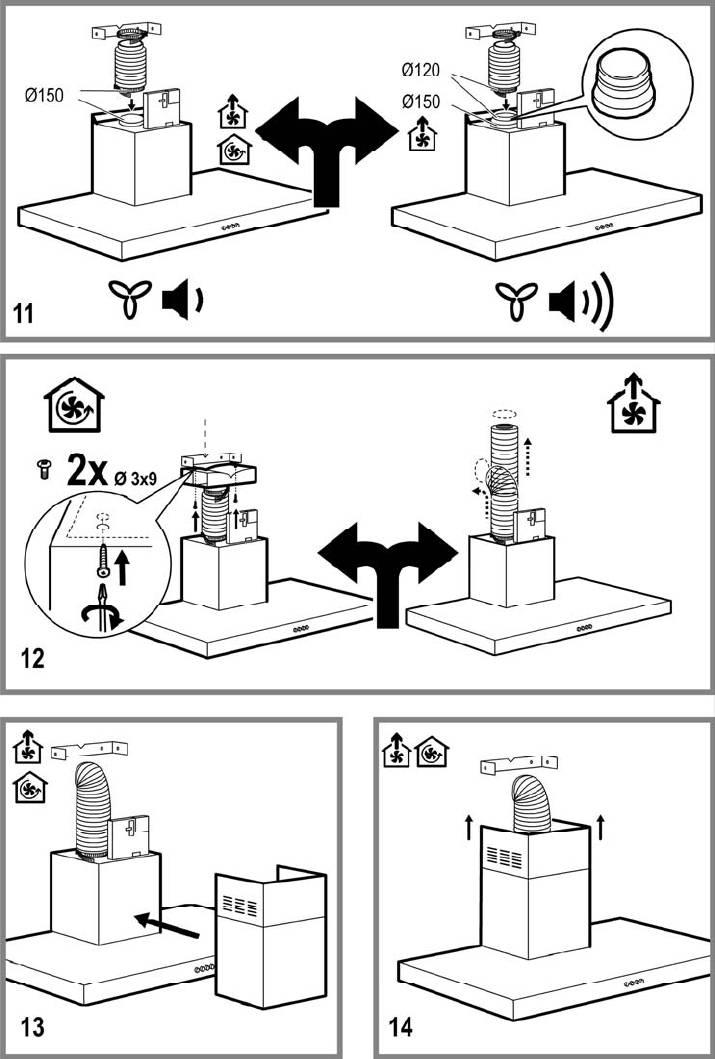 Ø150

Ø120

Ø150

11

2x Ø 3x9

12

13

14