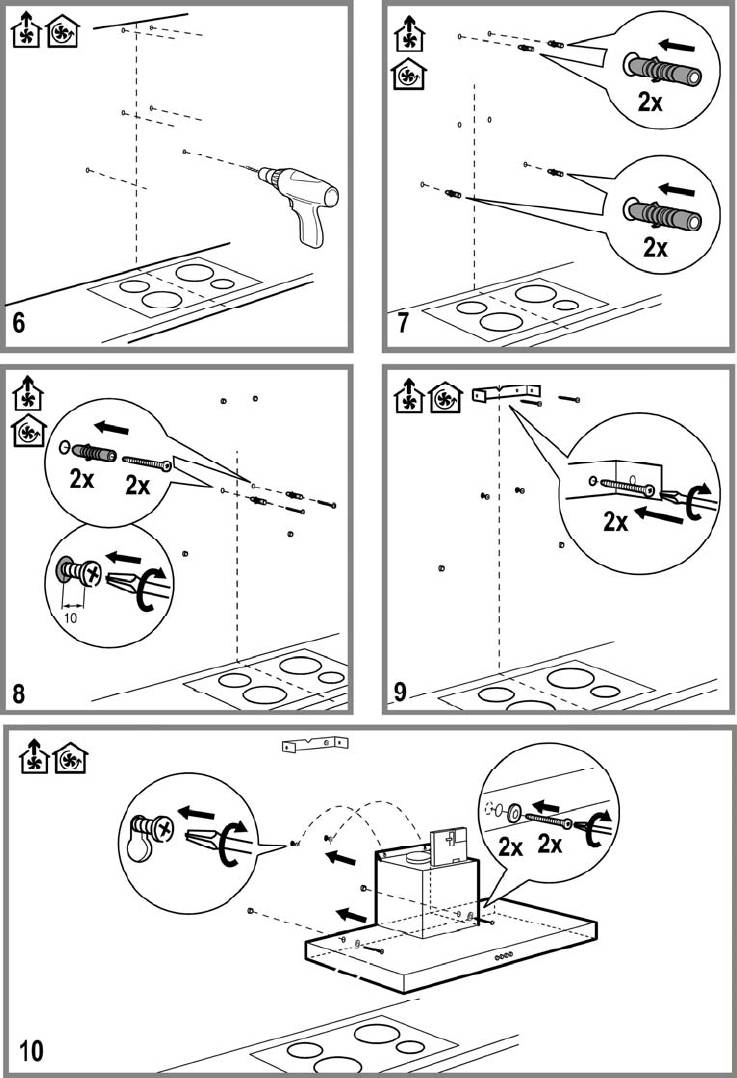 6

2x

2x

7

2x

2x

10

8

2x

9

2x

2x

10