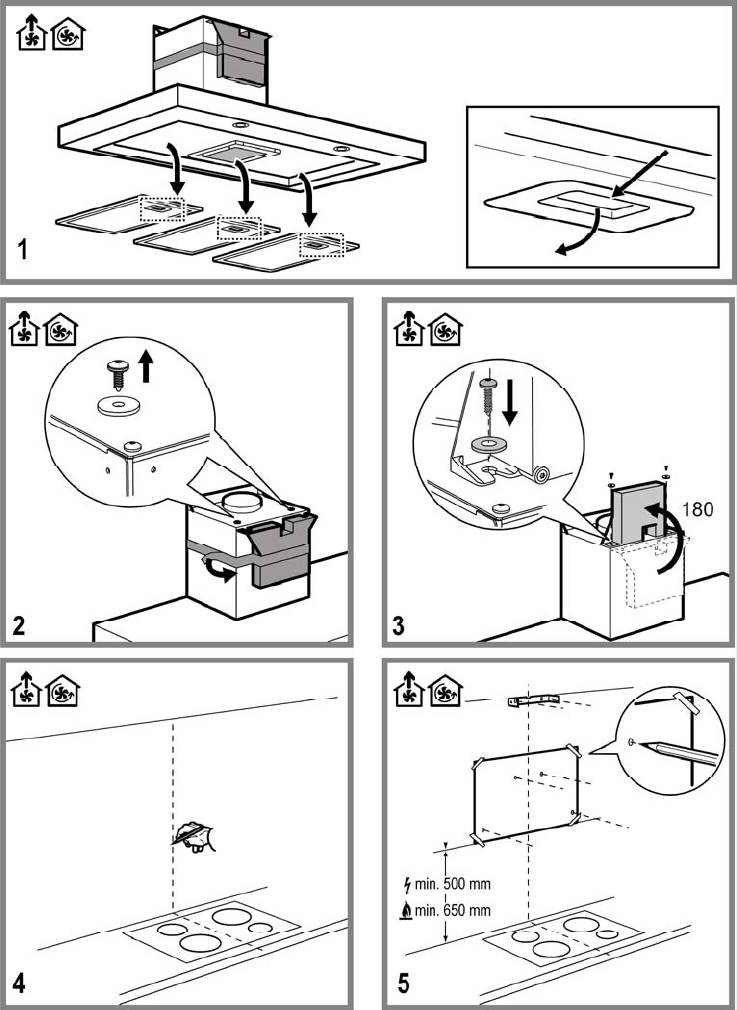 1

2

180

3

4

min. 500 mm
min. 650 mm

5