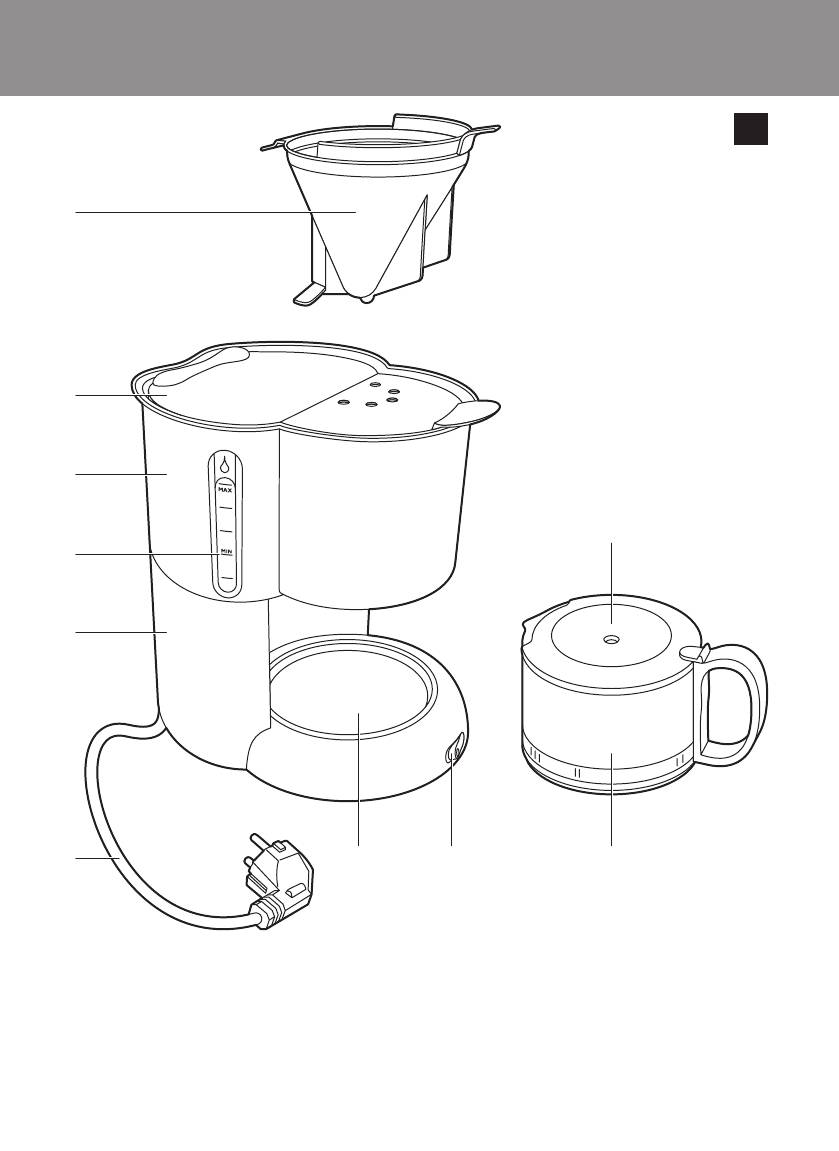 MAX
MIN