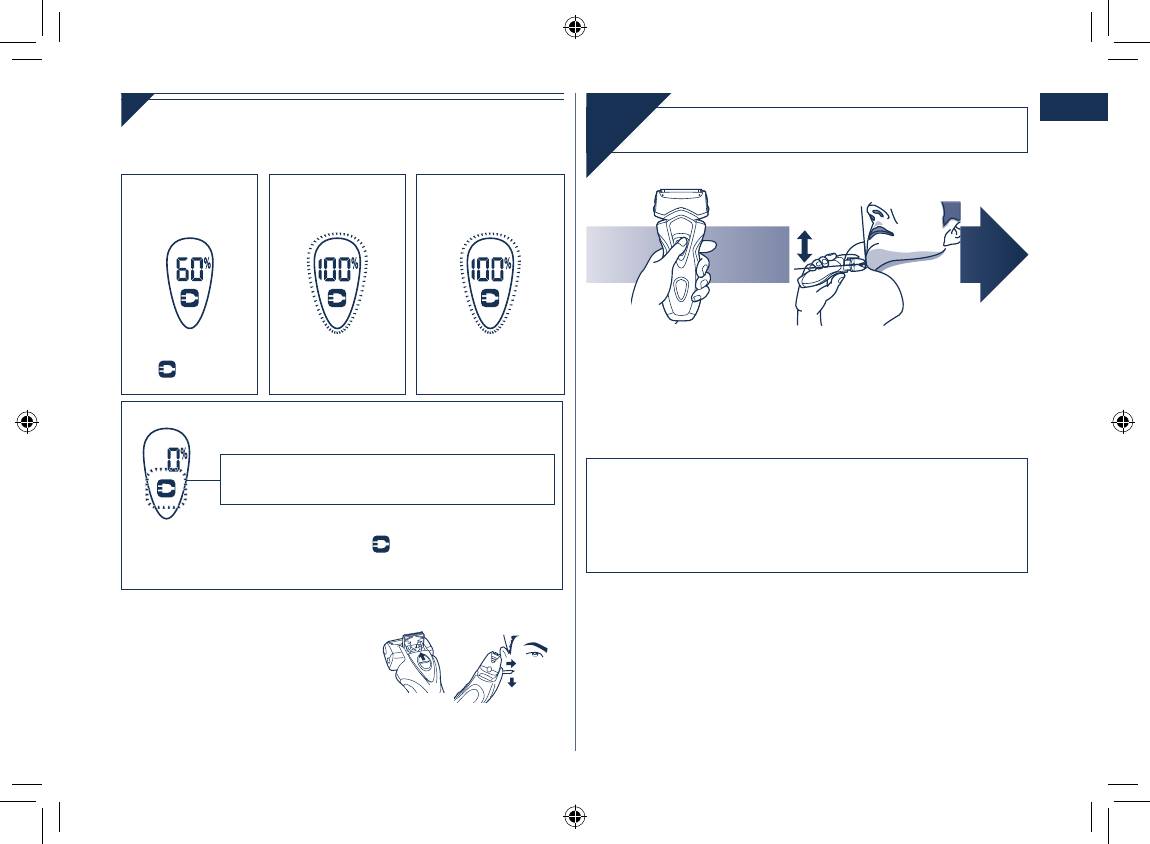 60%

100%

100%

0%