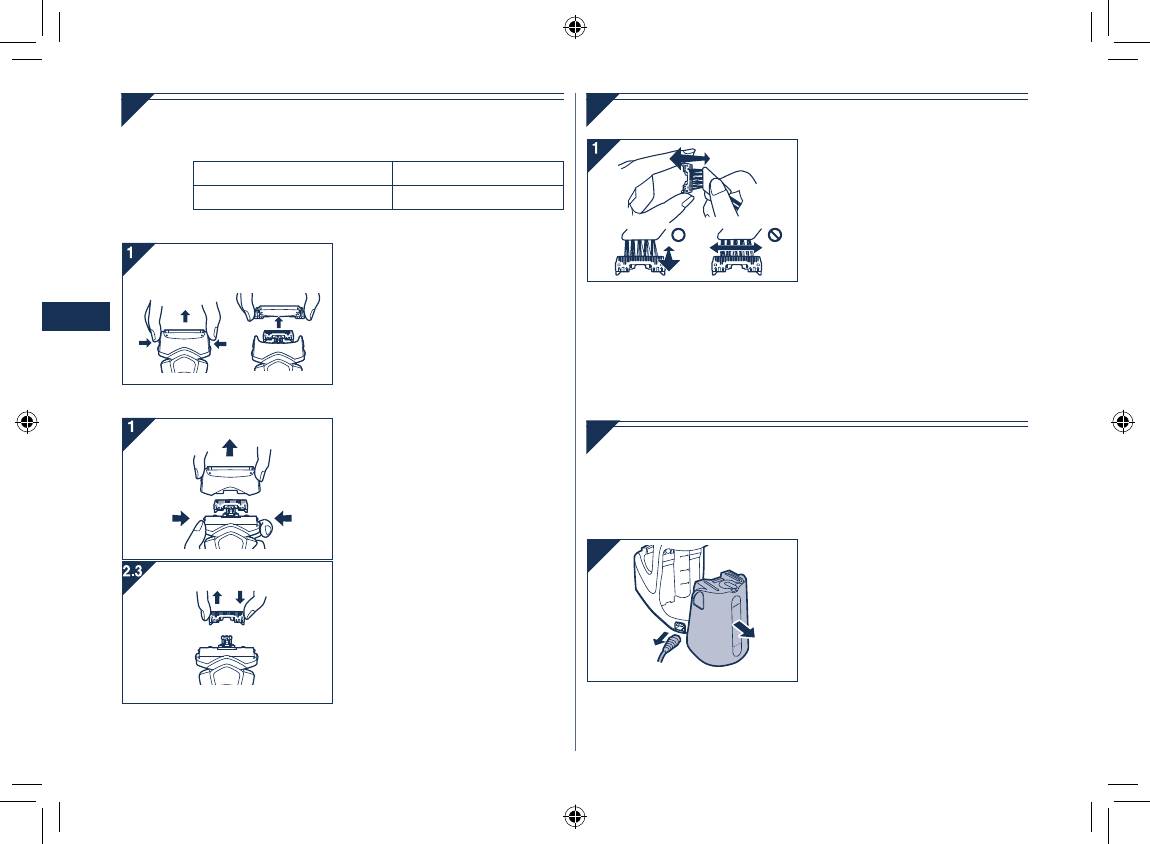 1

1

2.3

1