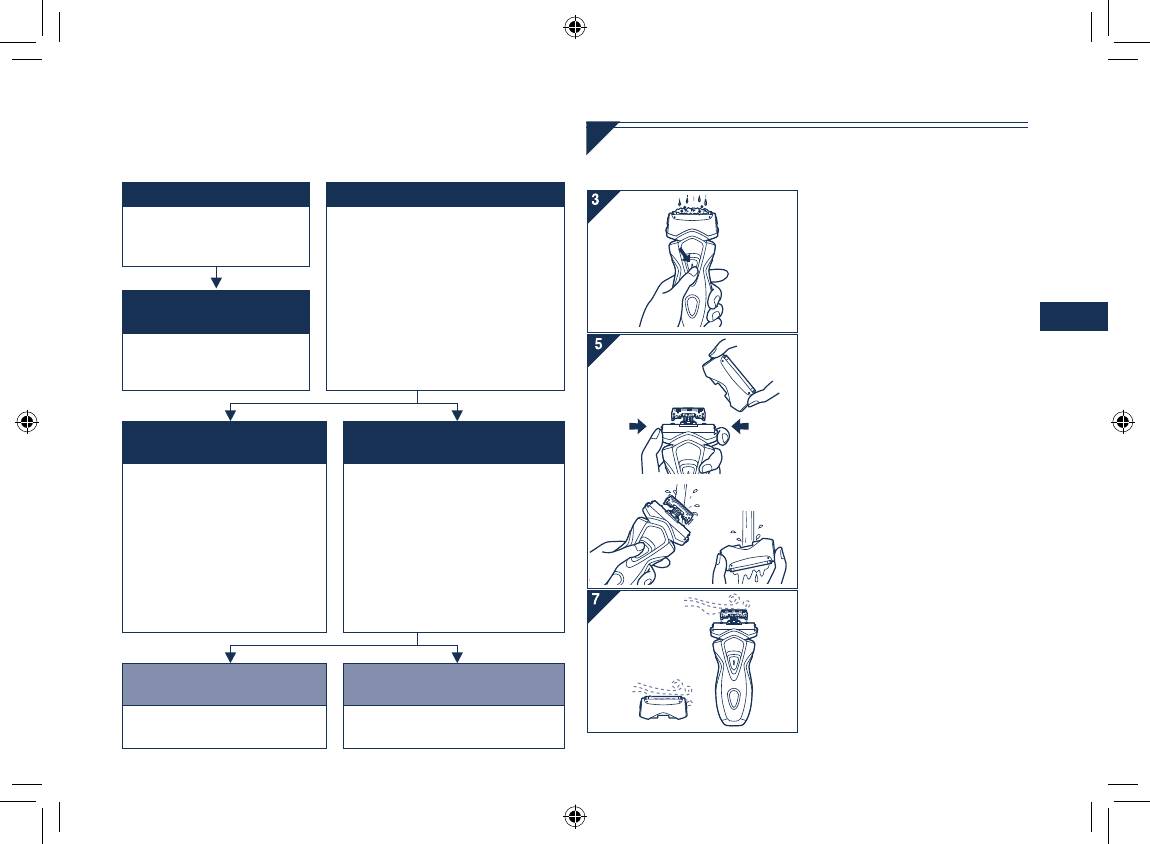 3

5

7