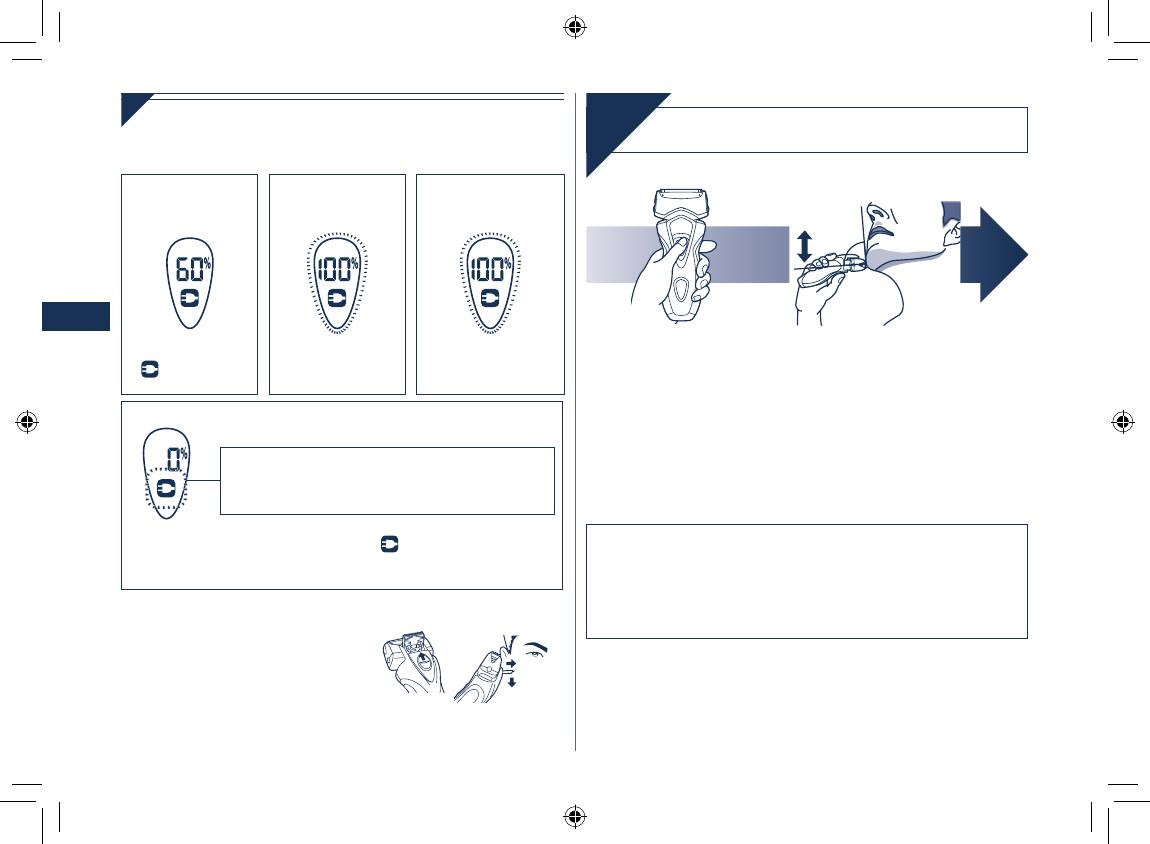 60%

100%

100%

0%