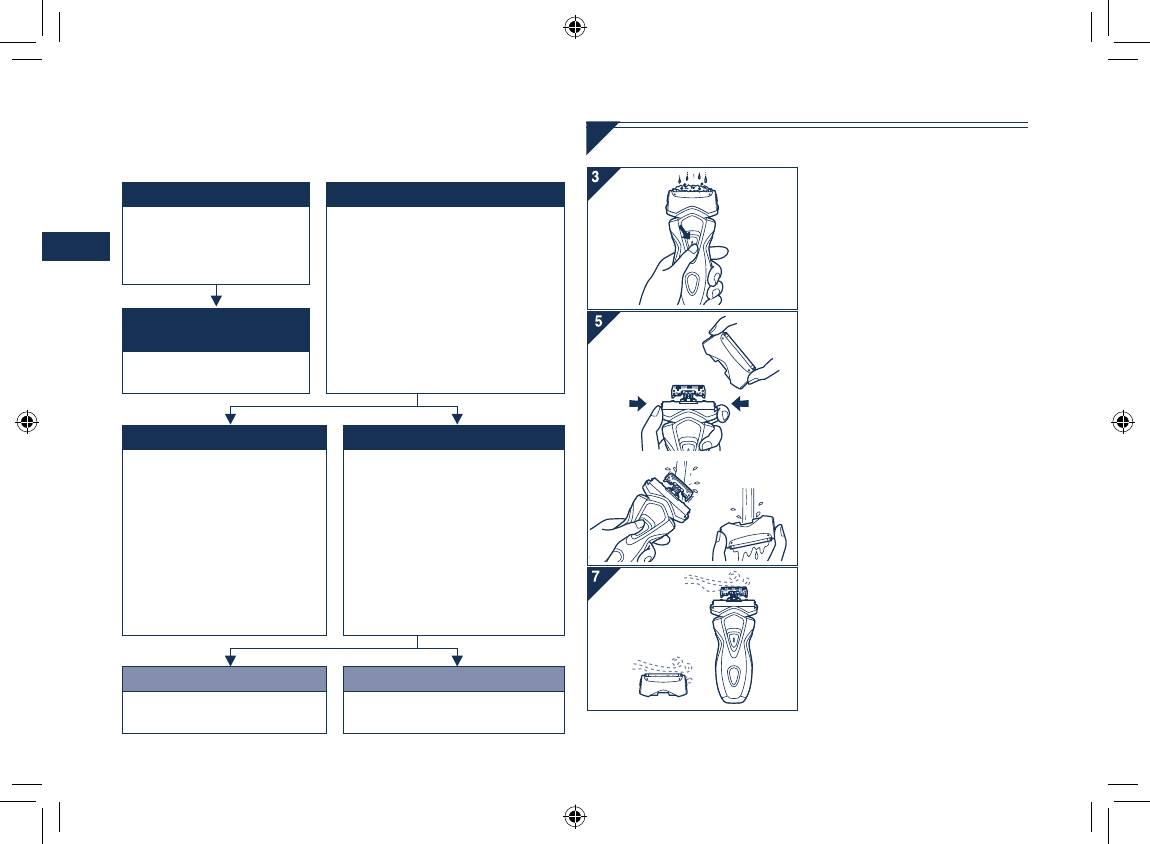 3

5

7