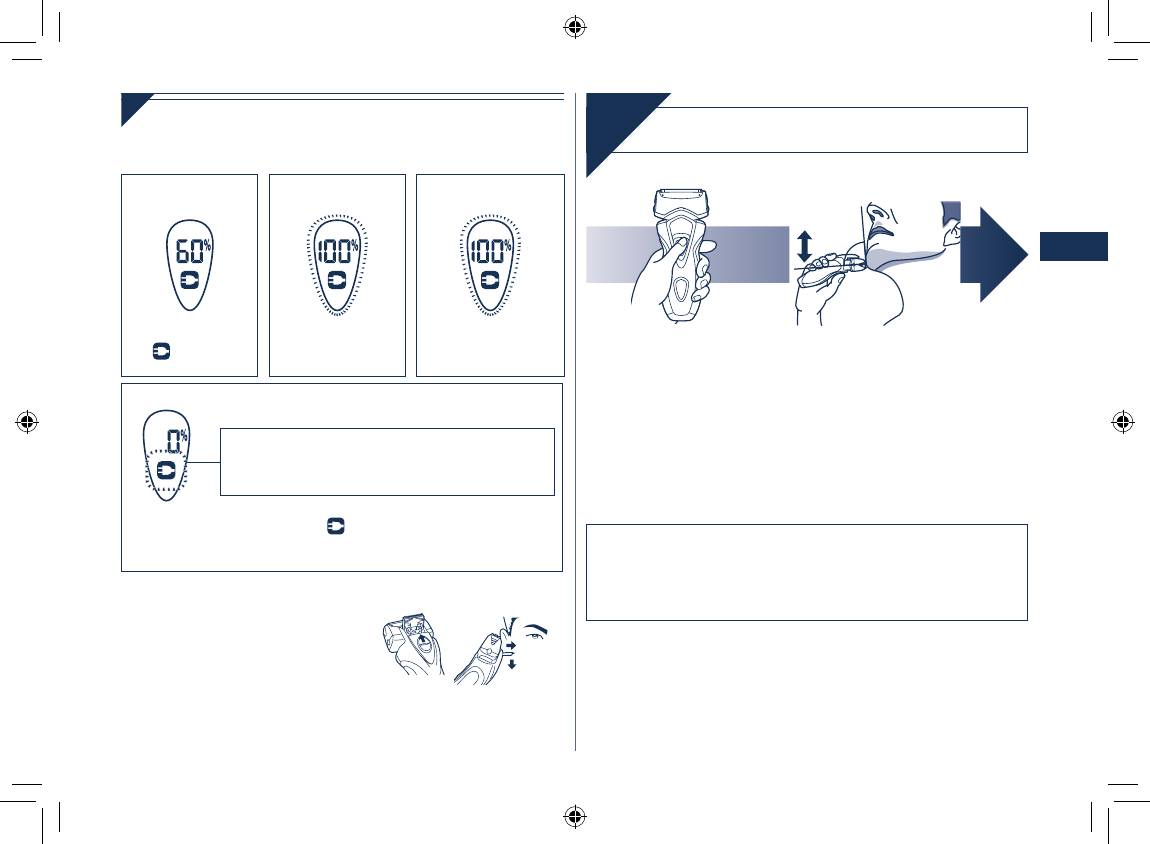 60%

100%

100%

0%