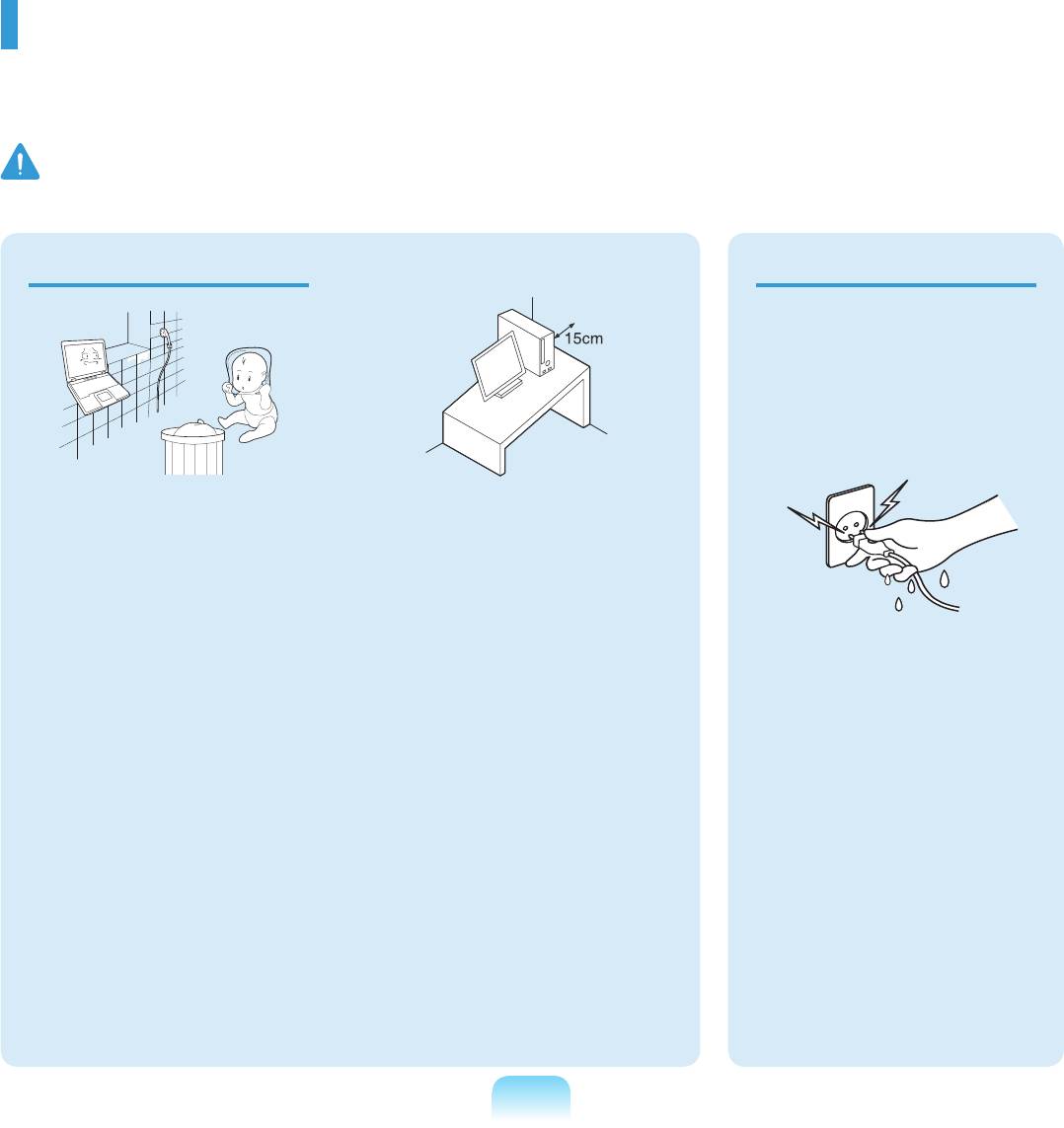 15cm