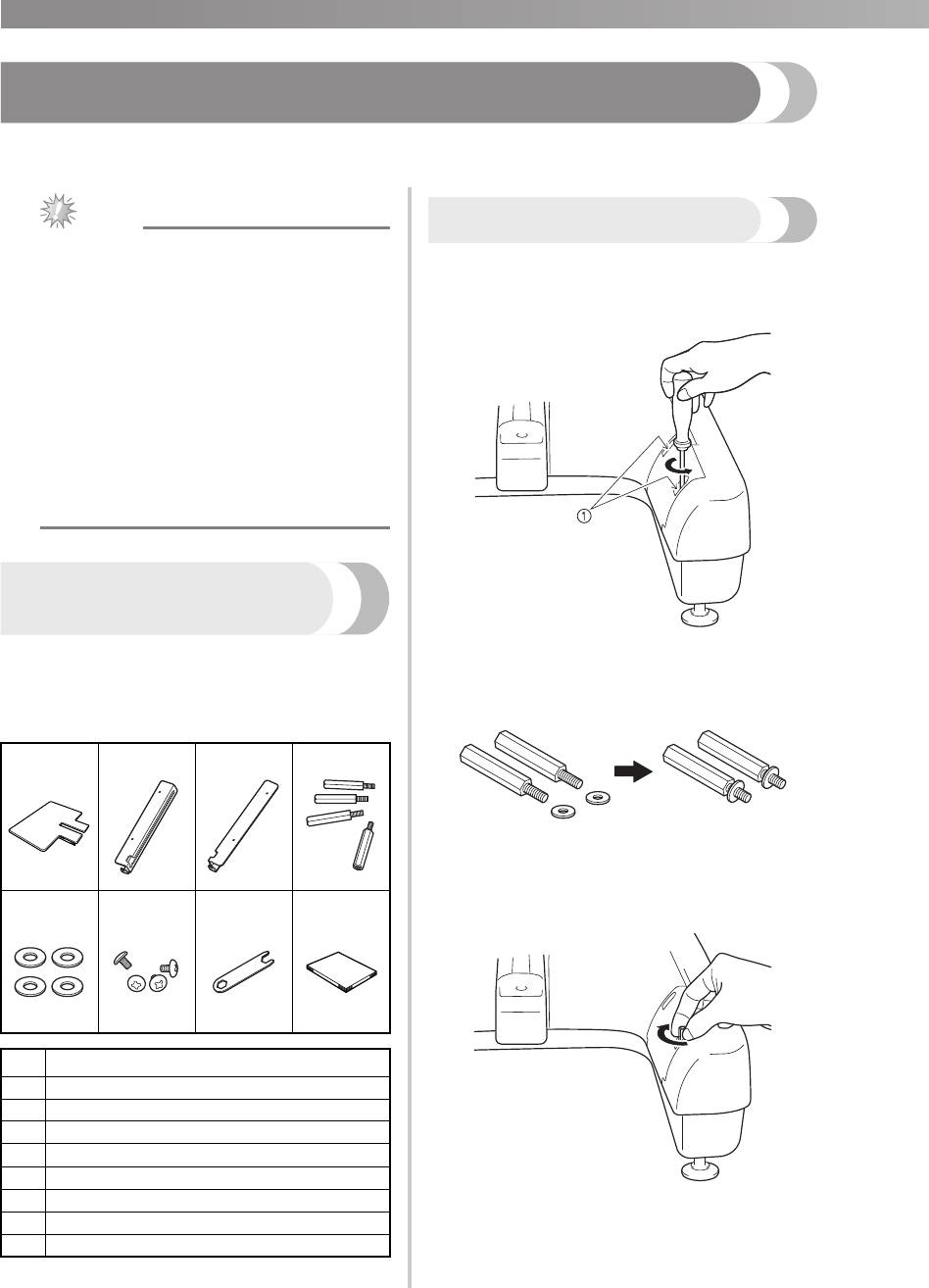 ①