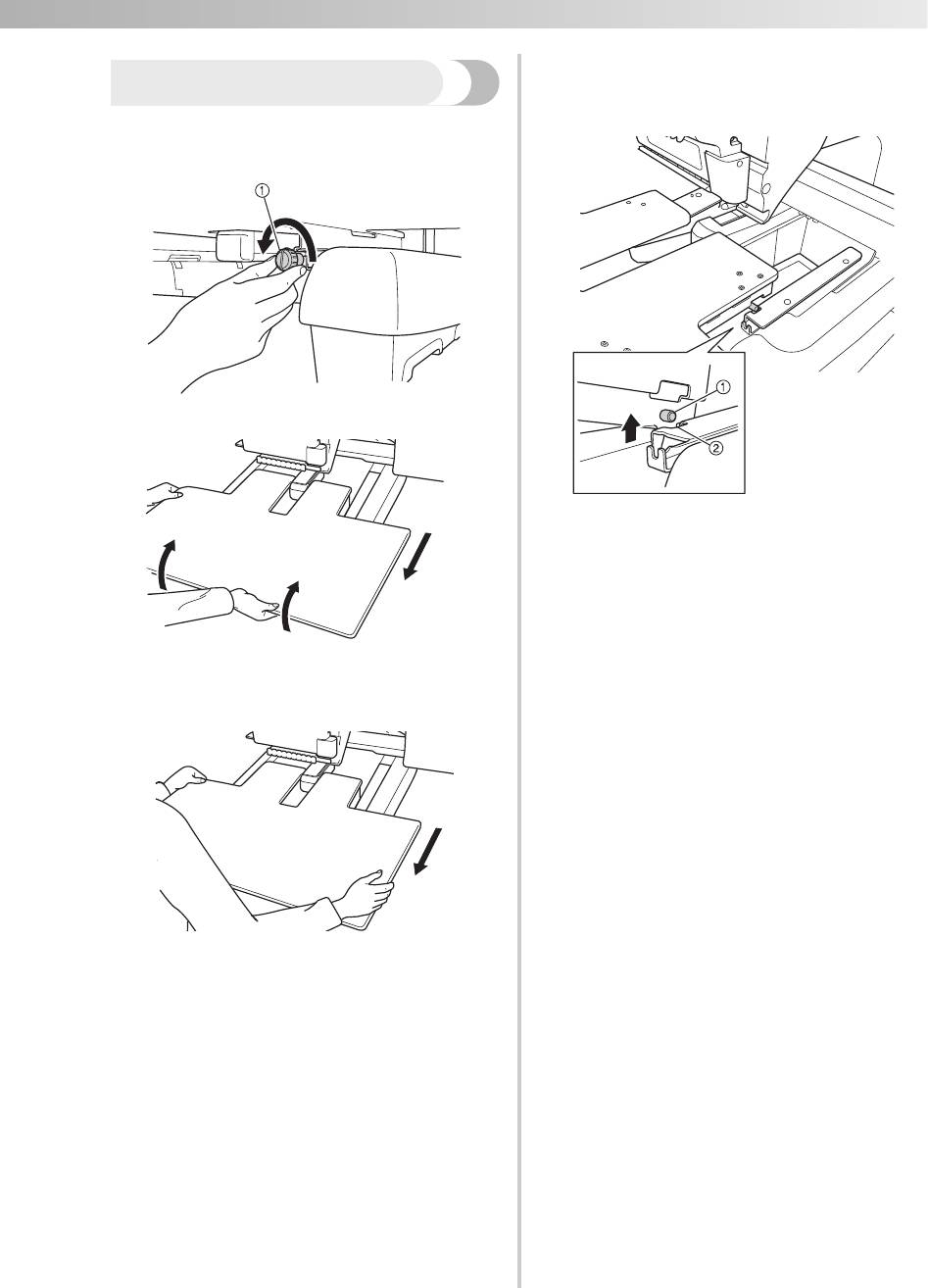 ①

①

②