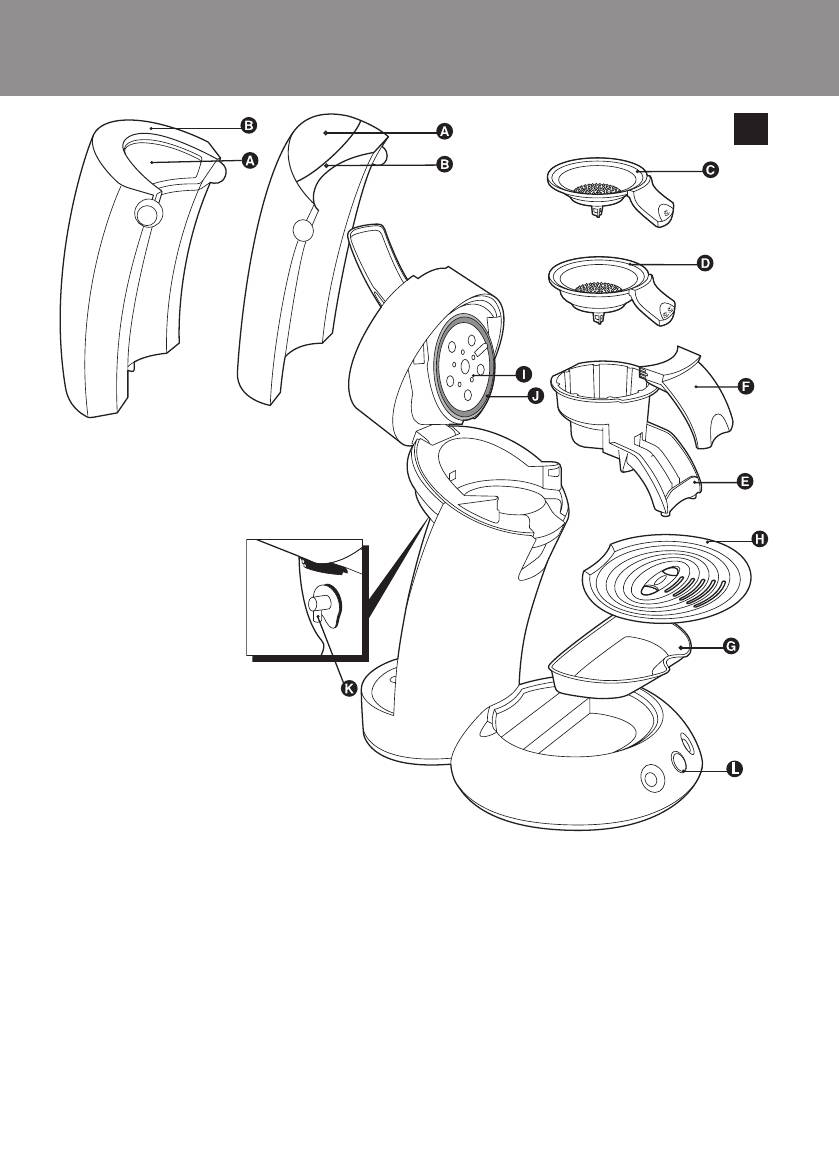 B
A
A
B
C
D
I
J
F
E
H
G
K
L