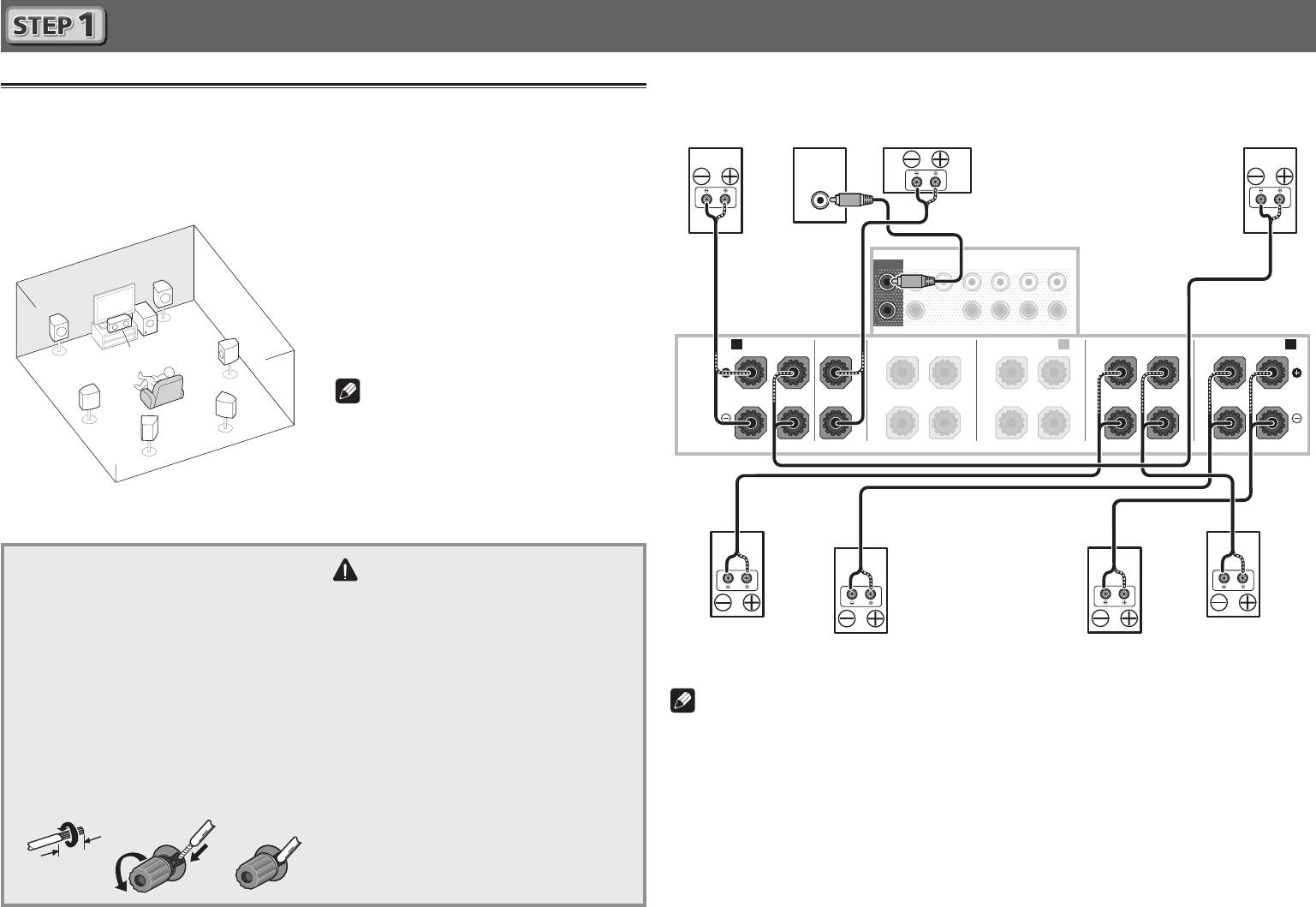 STEP 1