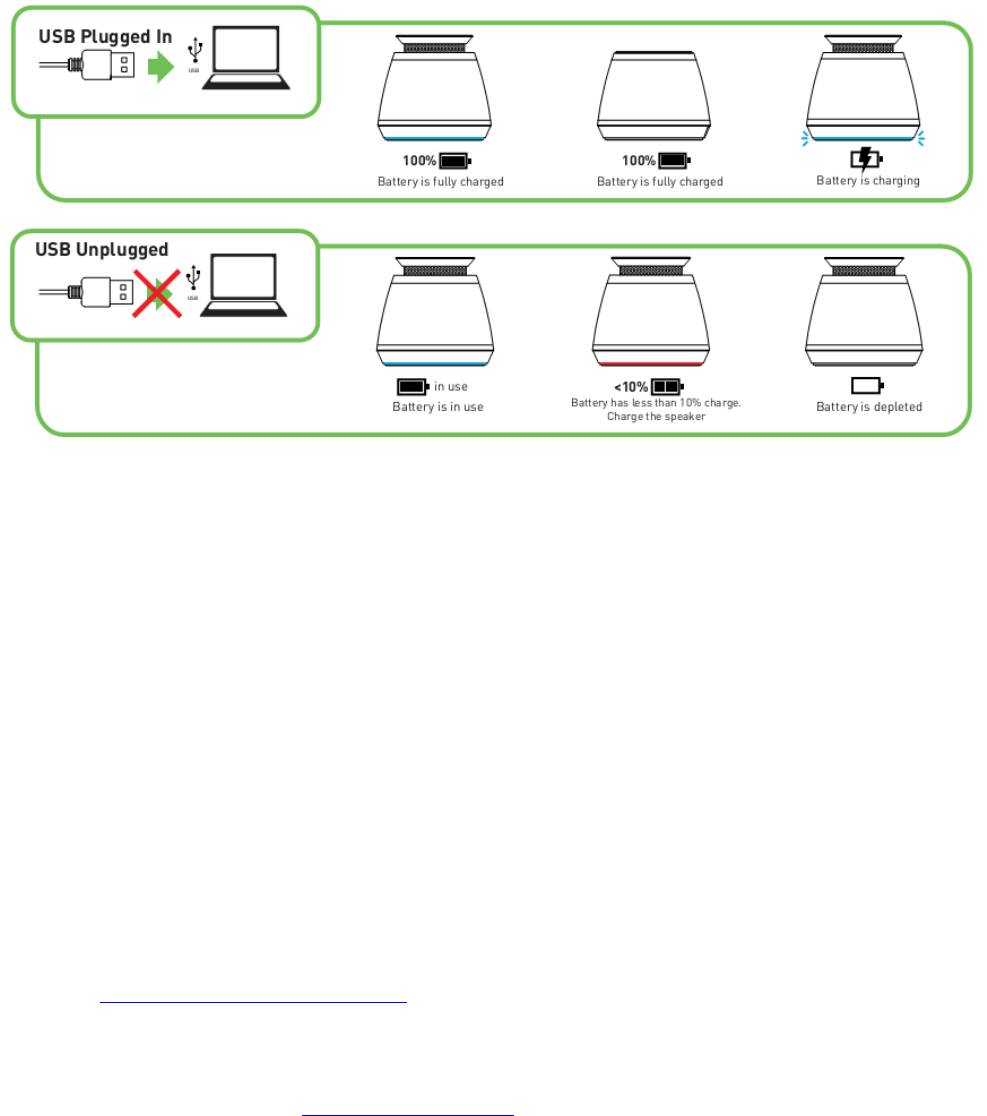 USB Plugged In

USB

100%
Battery is fully charged

100%
Battery is fully charged

Battery is charging

USB Unplugged

USB

in use
Battery is in use

<10%
Battery has less than 10% charge. Charge the speaker

Battery is depleted