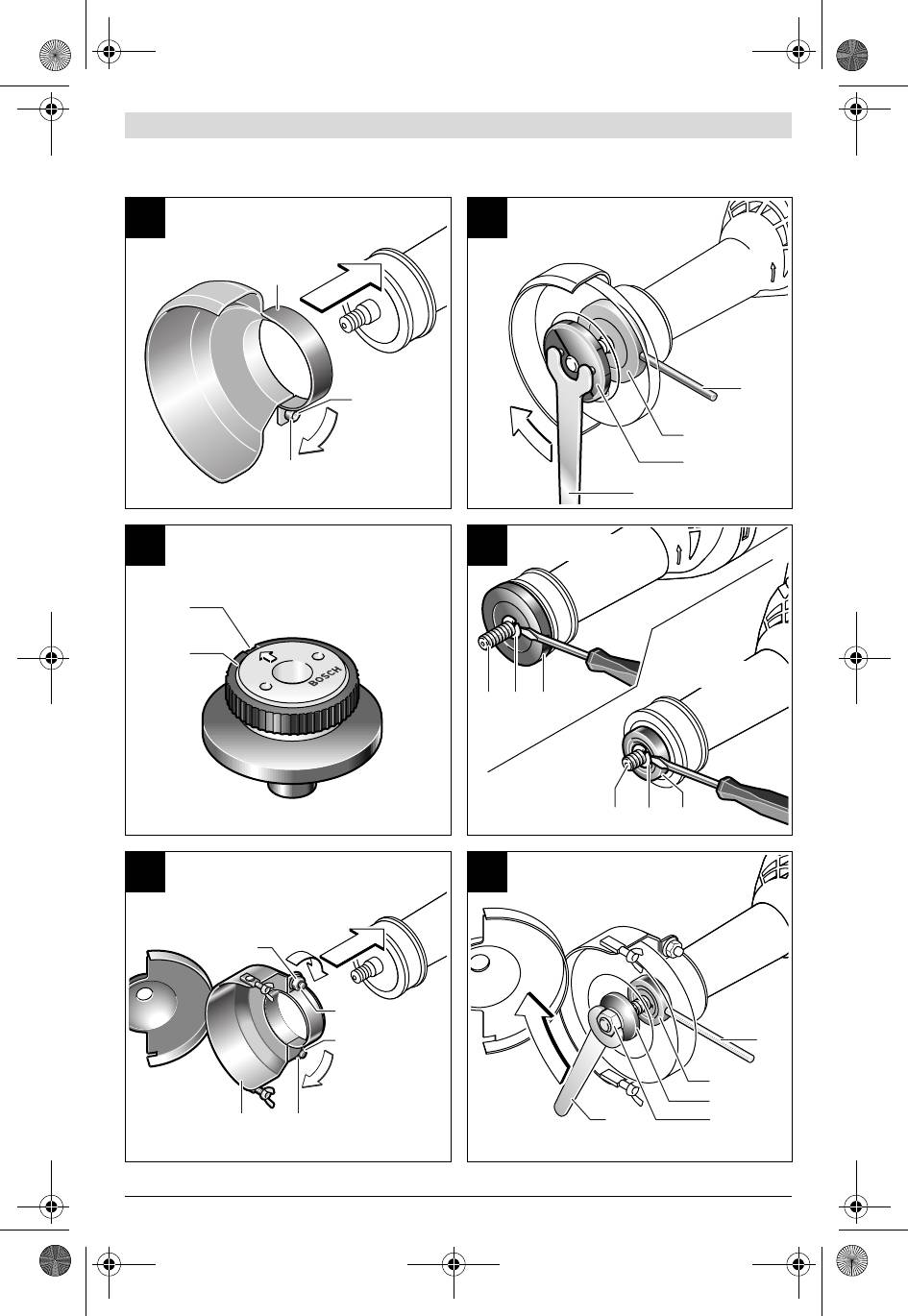 BOSCH