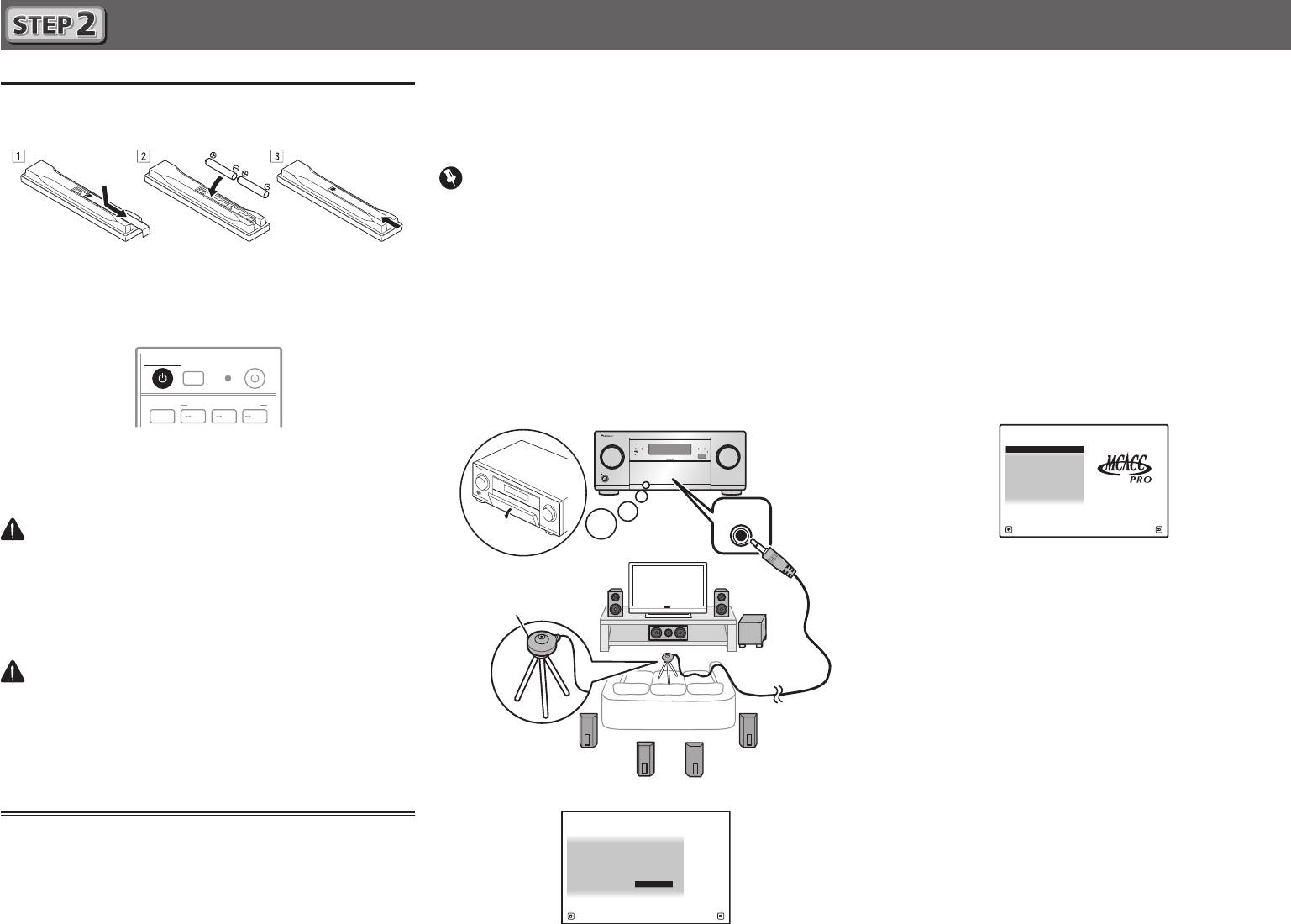 STEP 2

1 2 3

MCACC PRO