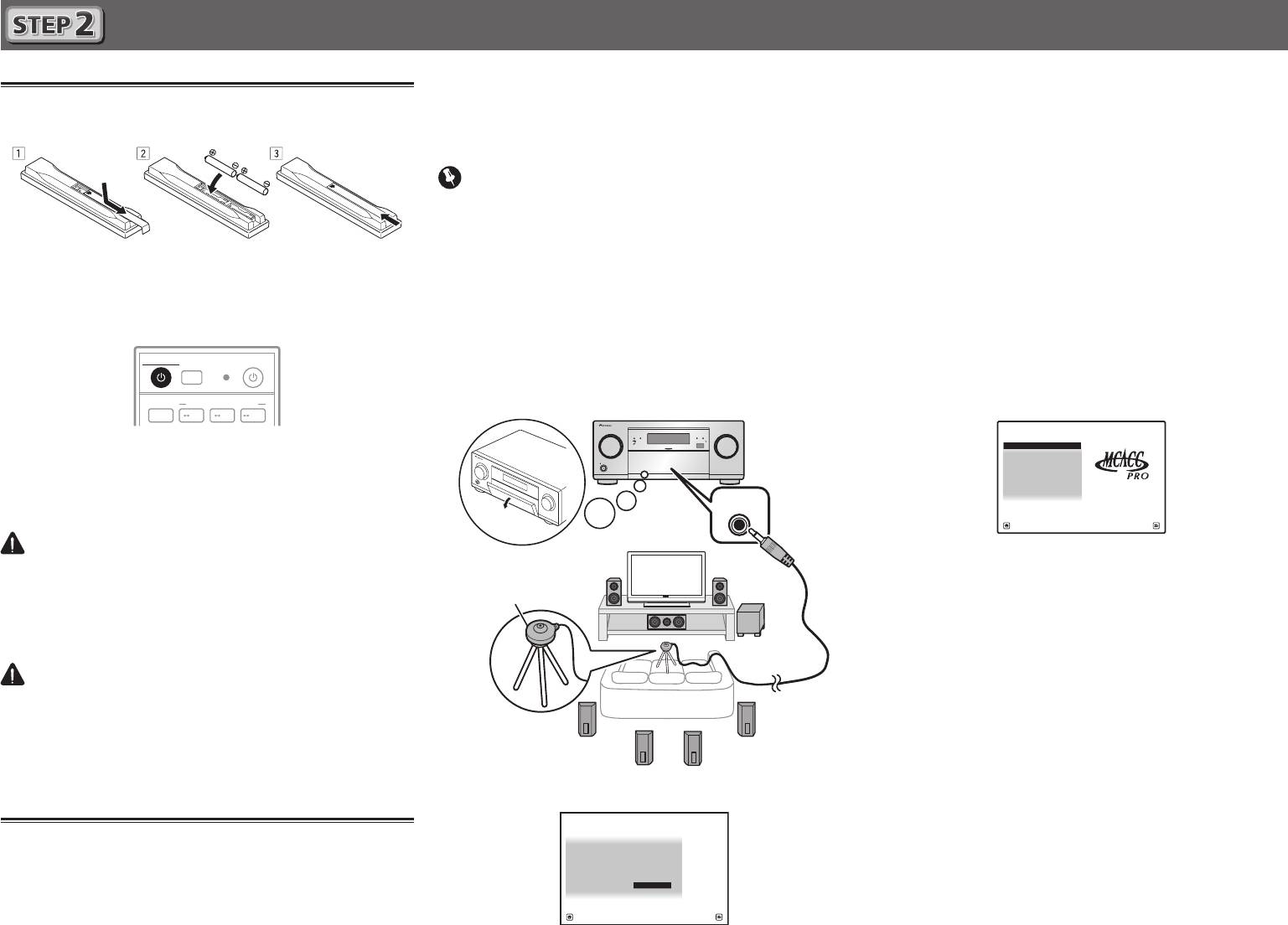 STEP 2

1 2 3

MCACC PRO