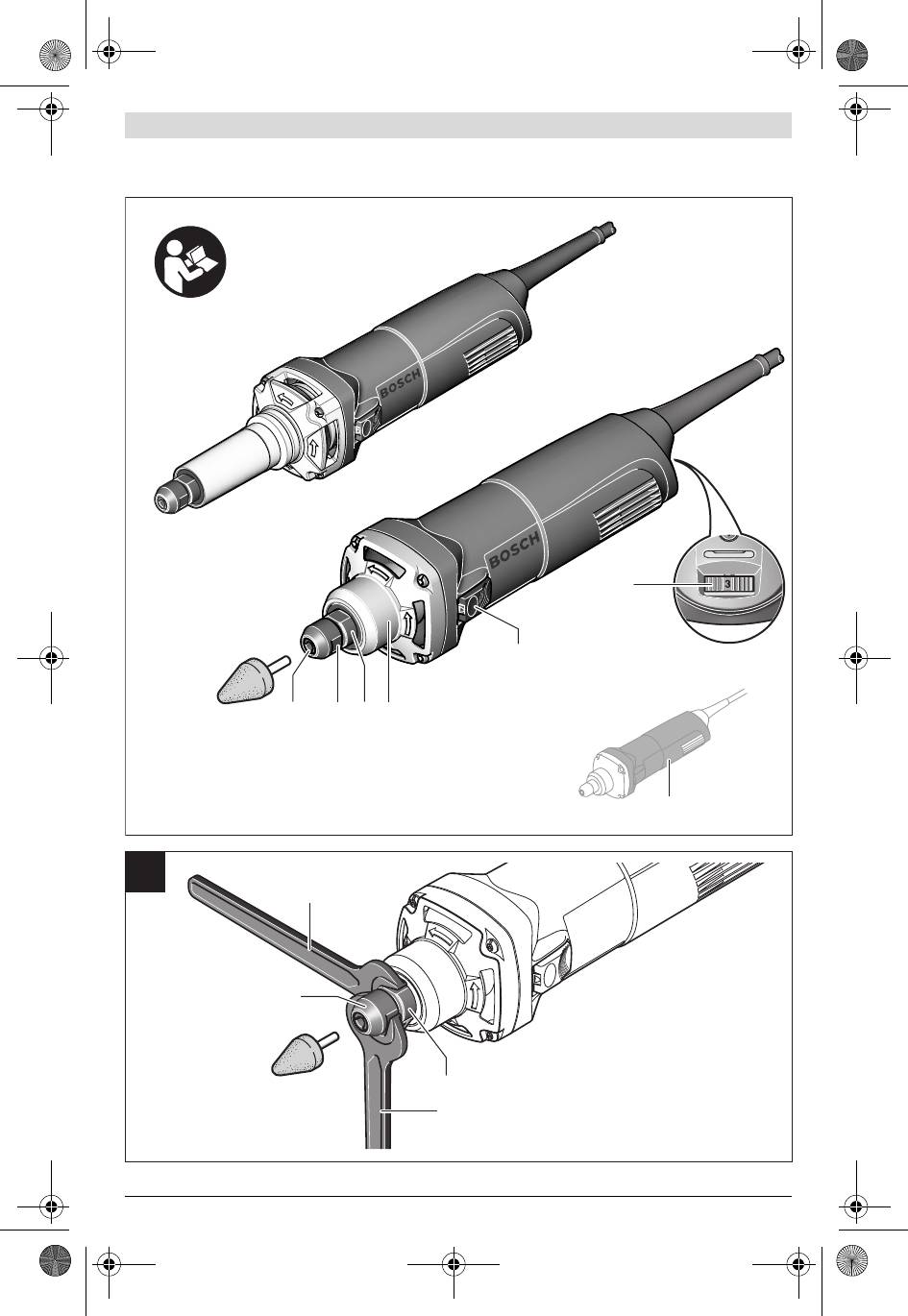 BOSCH

BOSCH

3