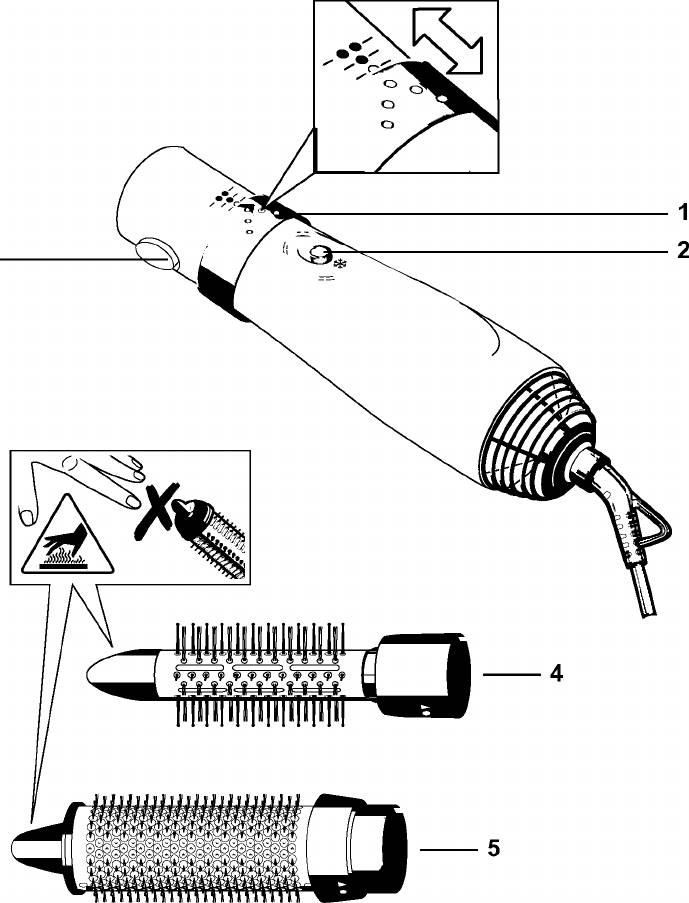 1
2
4
5