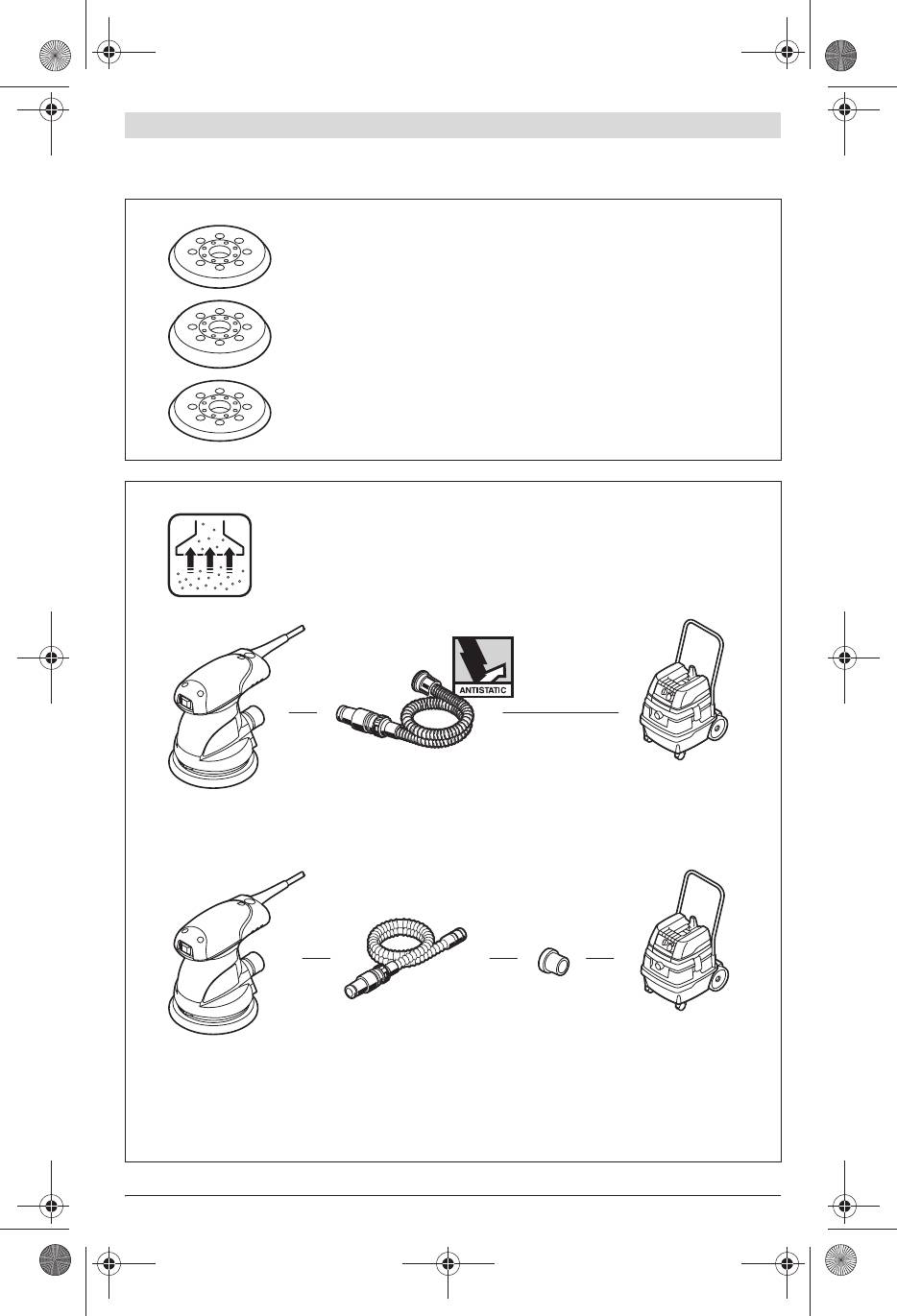 ANTISTATIC