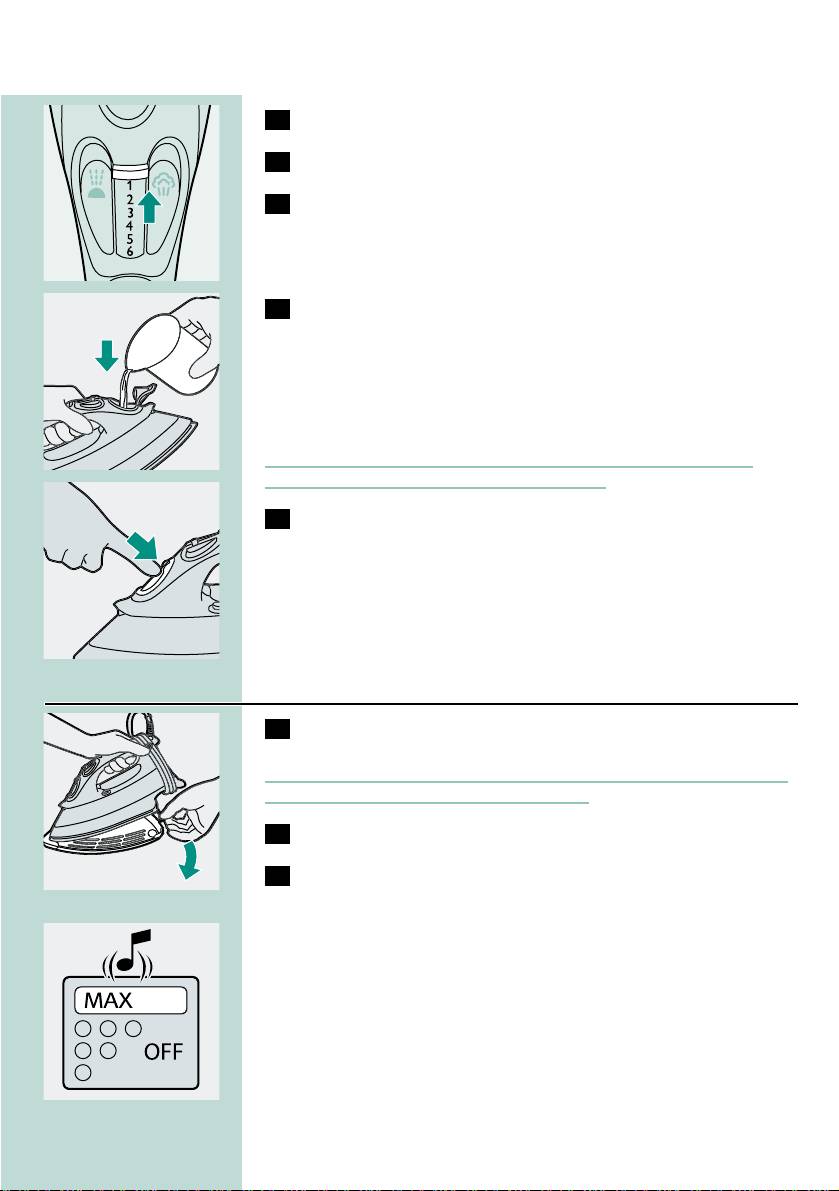 1
2
3
4
5
6

MAX
OFF