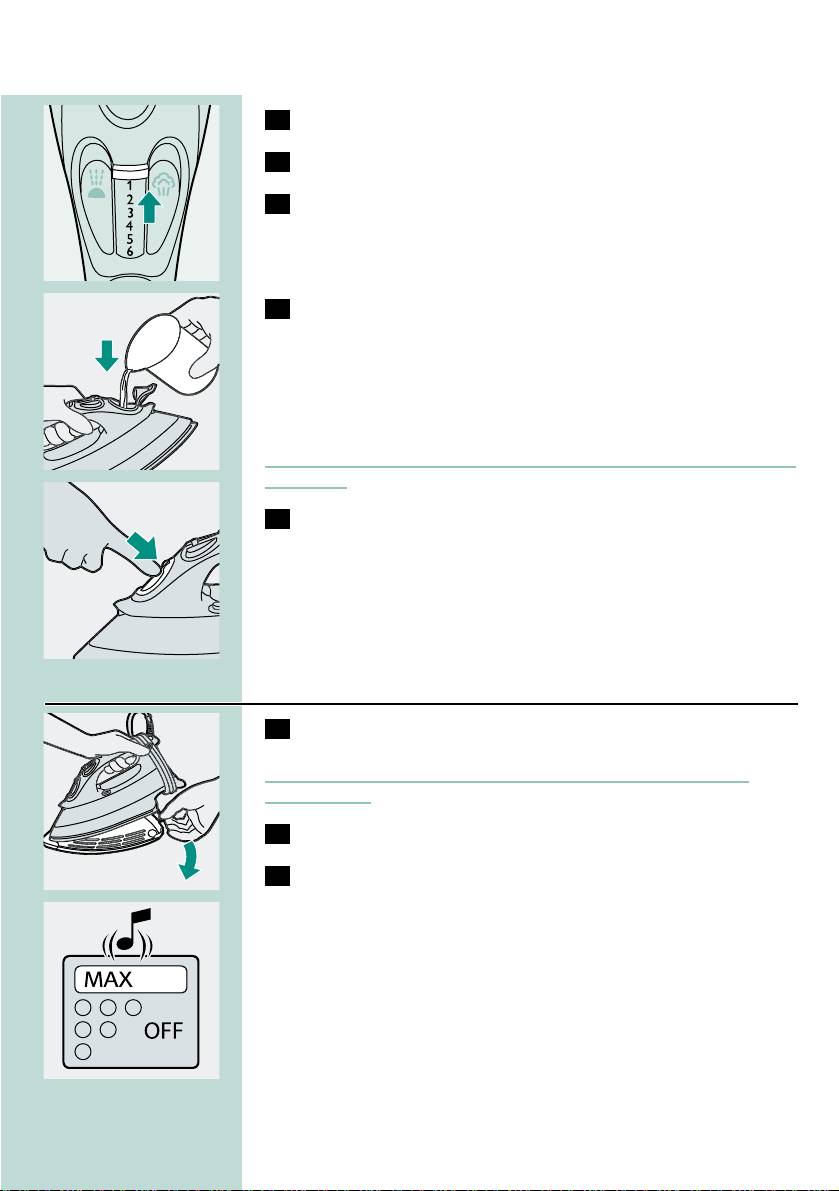 1
2
3
4
5
6

MAX
OFF