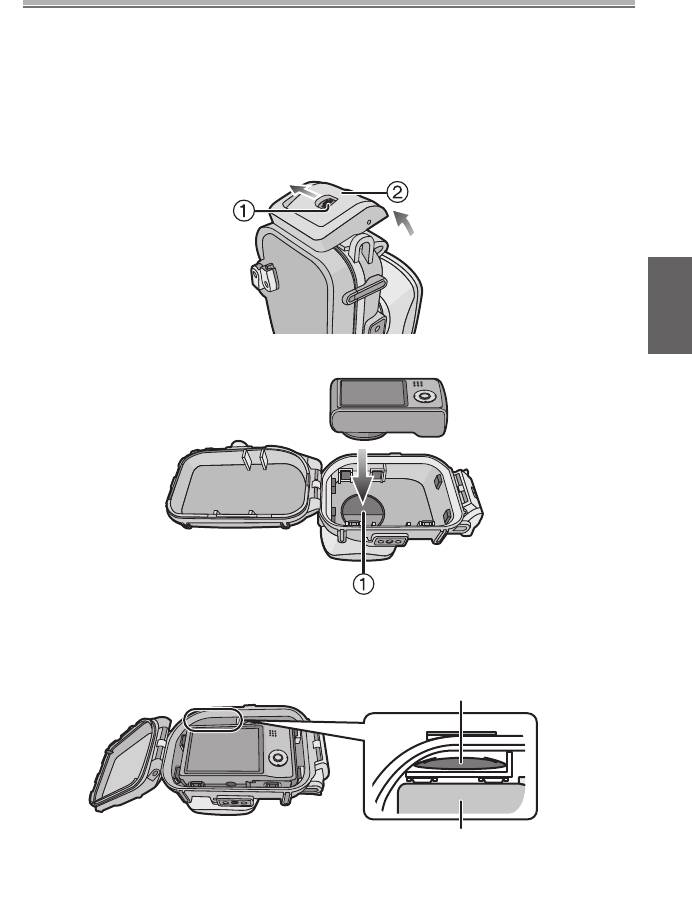 ①
②
①