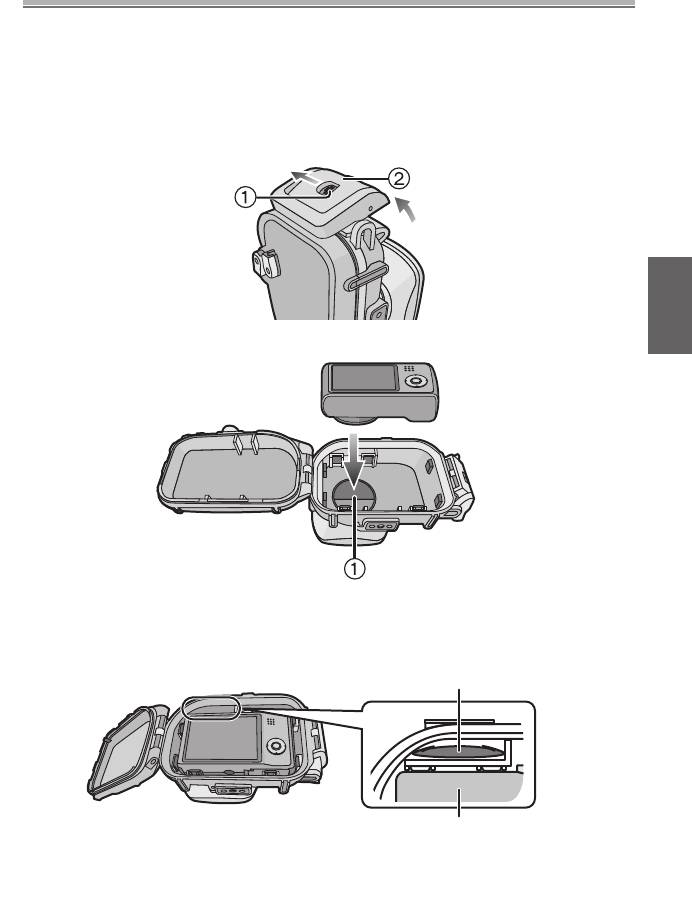 ②
①

①