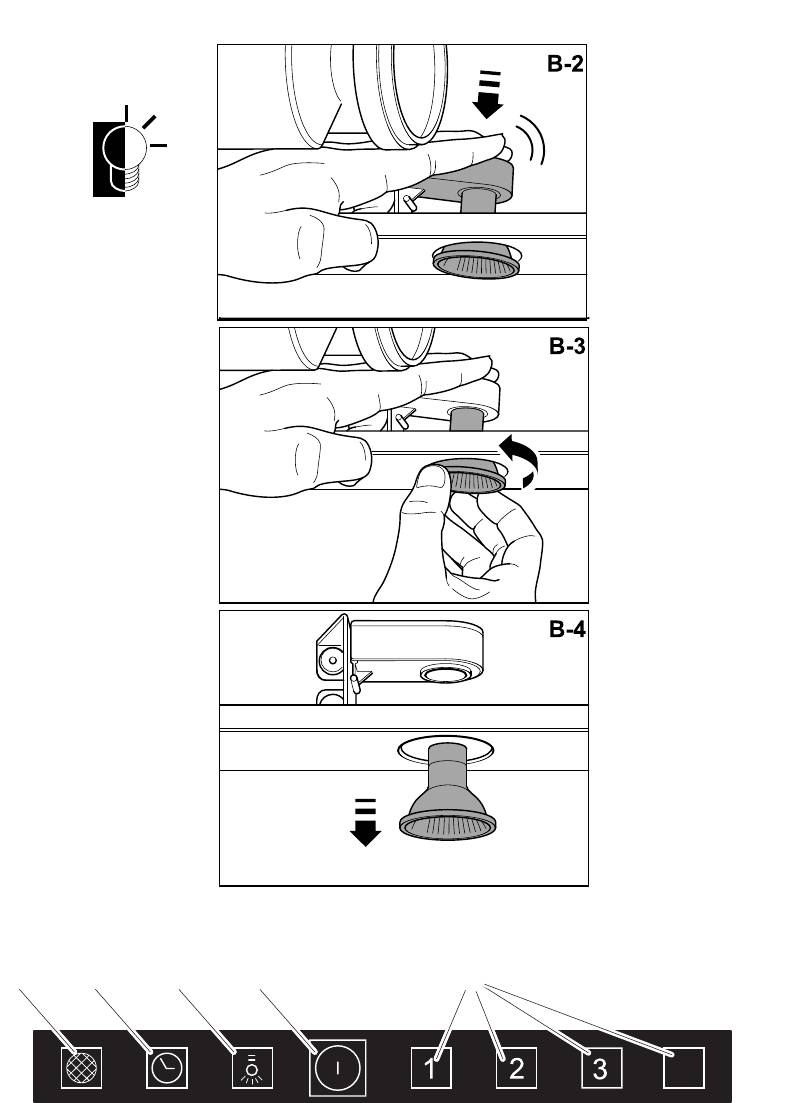 B-2

B-3

B-4

1 2 3