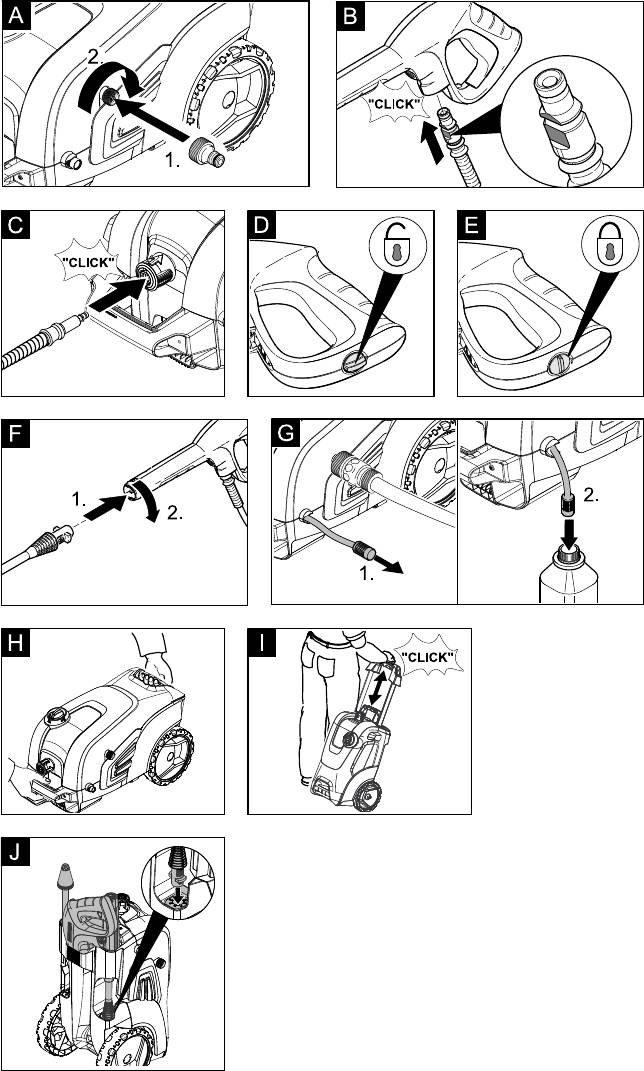 A
2.
1.

B
"CLICK"

C
"CLICK"

D

E

F
1.
2.

G
1.
2.

H

I
"CLICK"

J