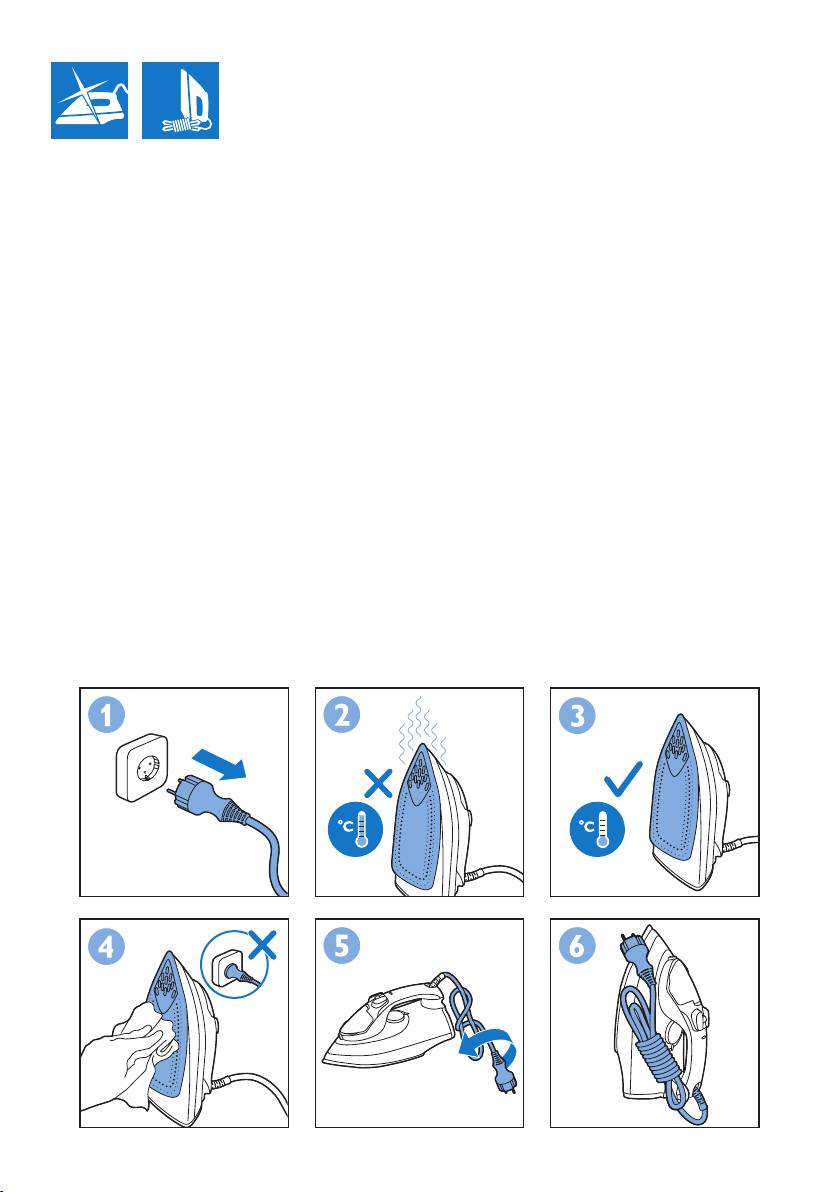 1

2

°C

3

°C

4

5

6