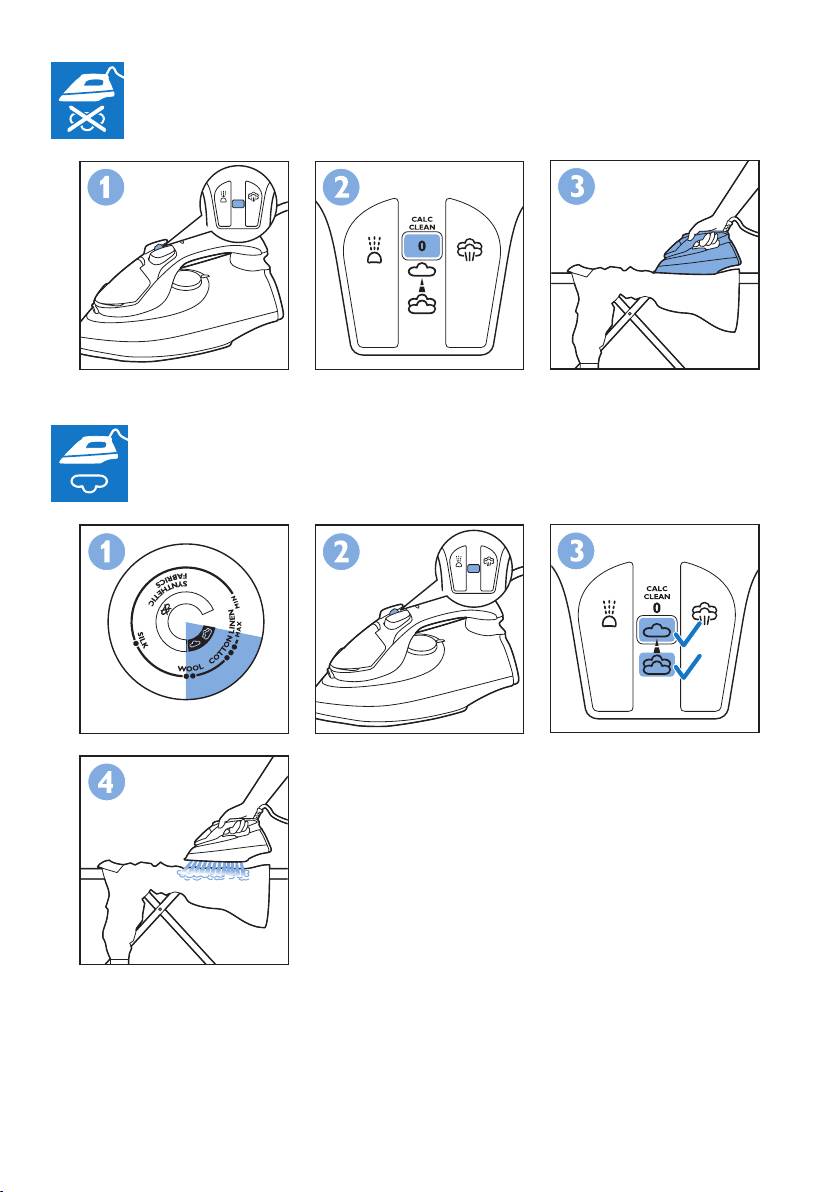 1

2

CALC
CLEAN
0

3

1

SYNTHETIC
FABRICS
MIN
SILK
WOOL
COTTON
LINEN
MAX

2

3

CALC
CLEAN
0

4