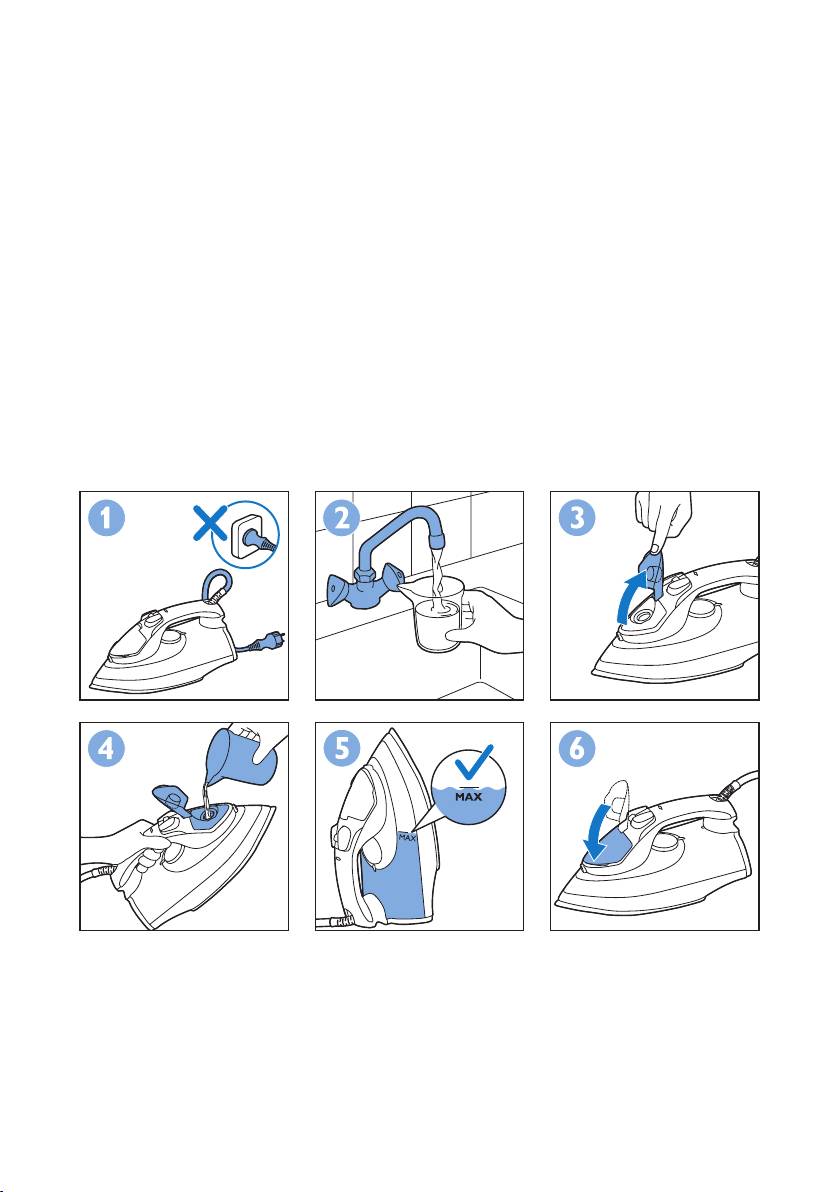 1
2
3
4
5
MAX
MAX
6