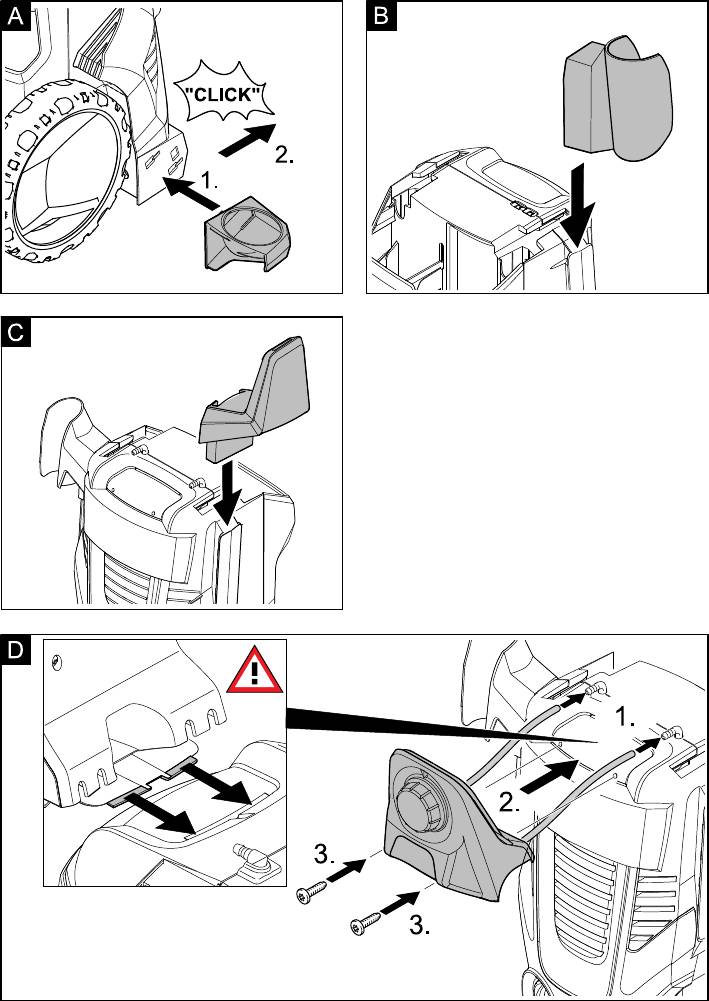 A

"CLICK"

2.

1.

B

C

D

1.

2.

3.

3.