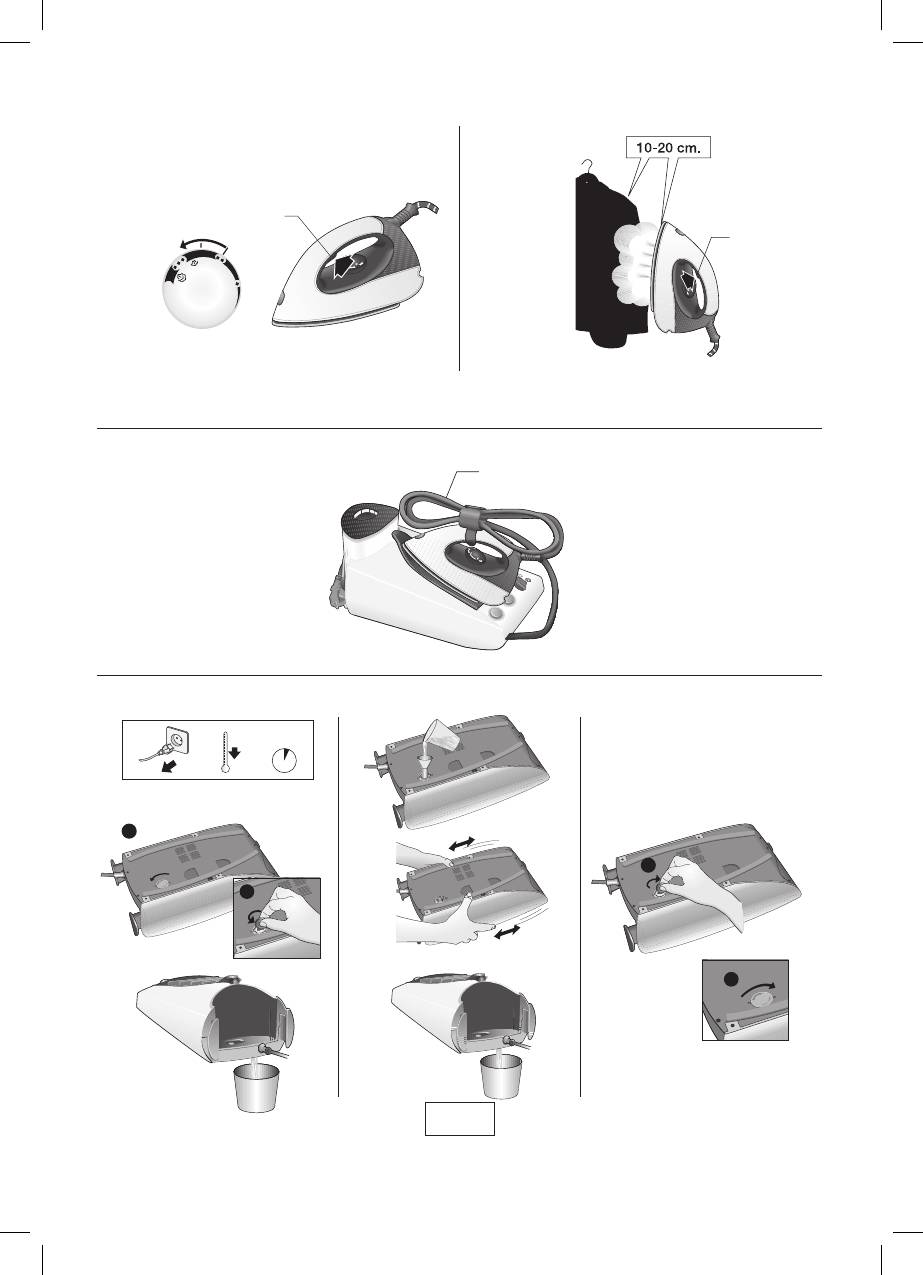 10-20 cm.