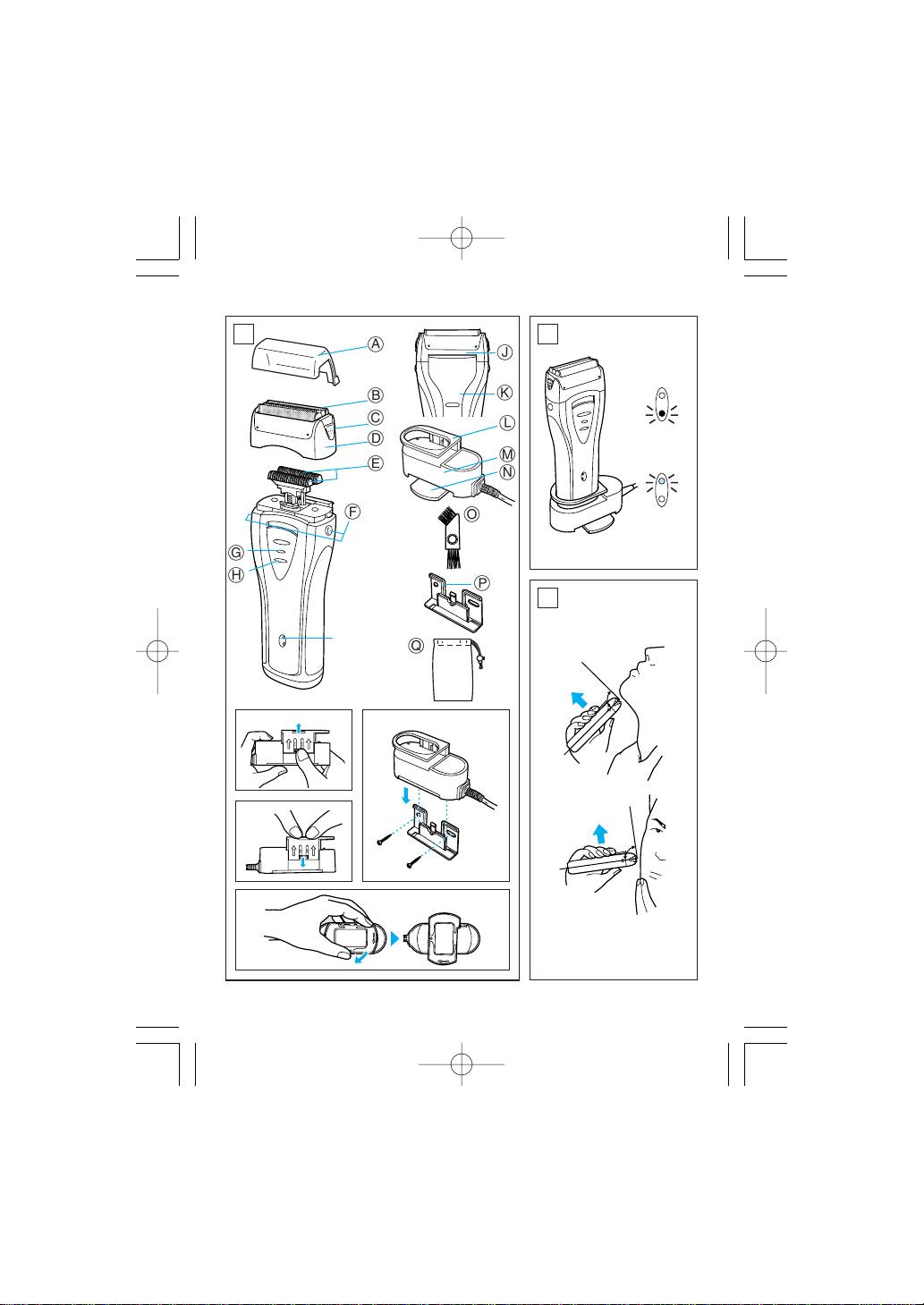 A
B
C
D
E
F
G
H
J
K
L
M
N
O
P
Q