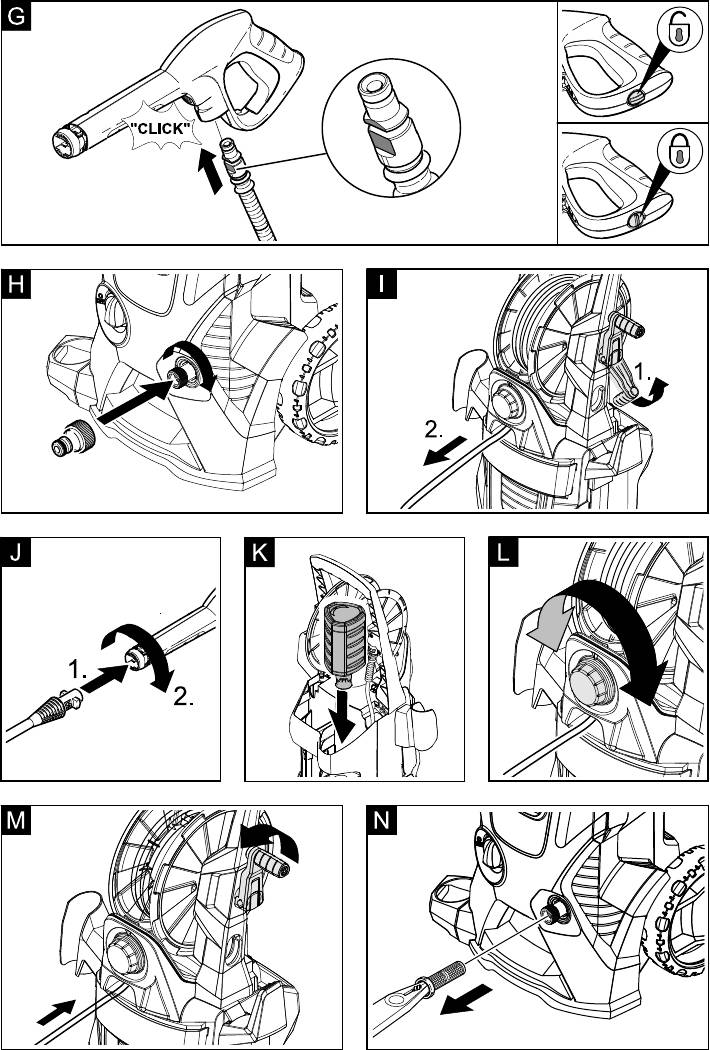 G

"CLICK"

H

I

1.

2.

J

1.

2.

K

L

M

N