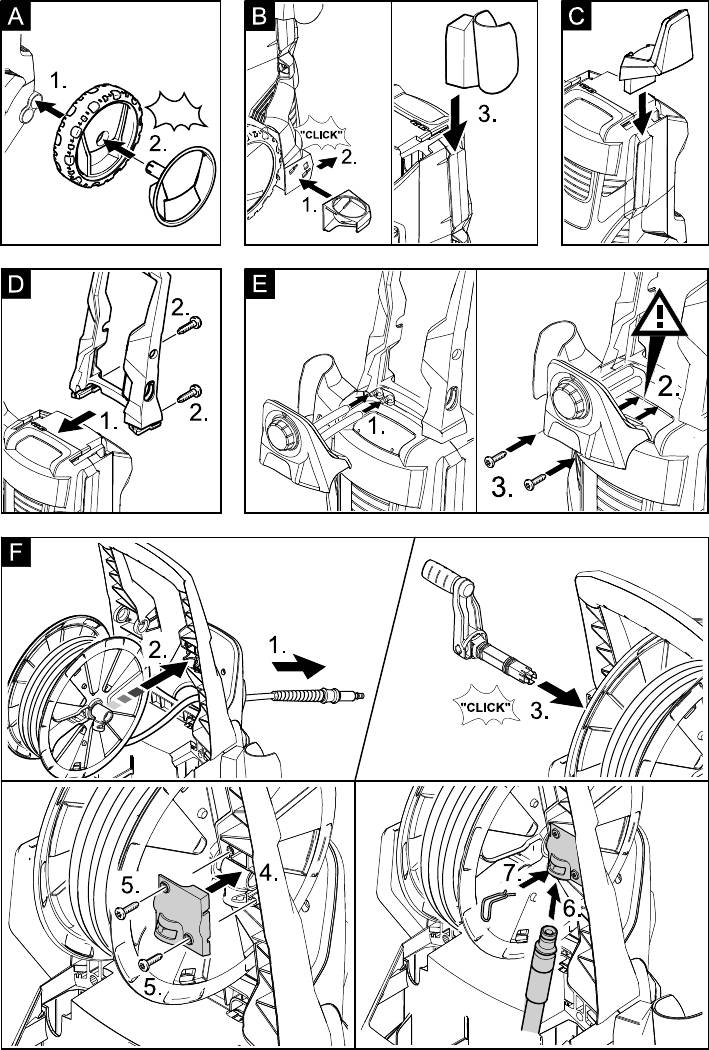 A
1.
2.

B
"CLICK"
2.
1.
3.

C

D
2.
2.
1.

E
1.
2.
3.

F
2.
1.
"CLICK"
3.
5.
4.
5.
7.
6.