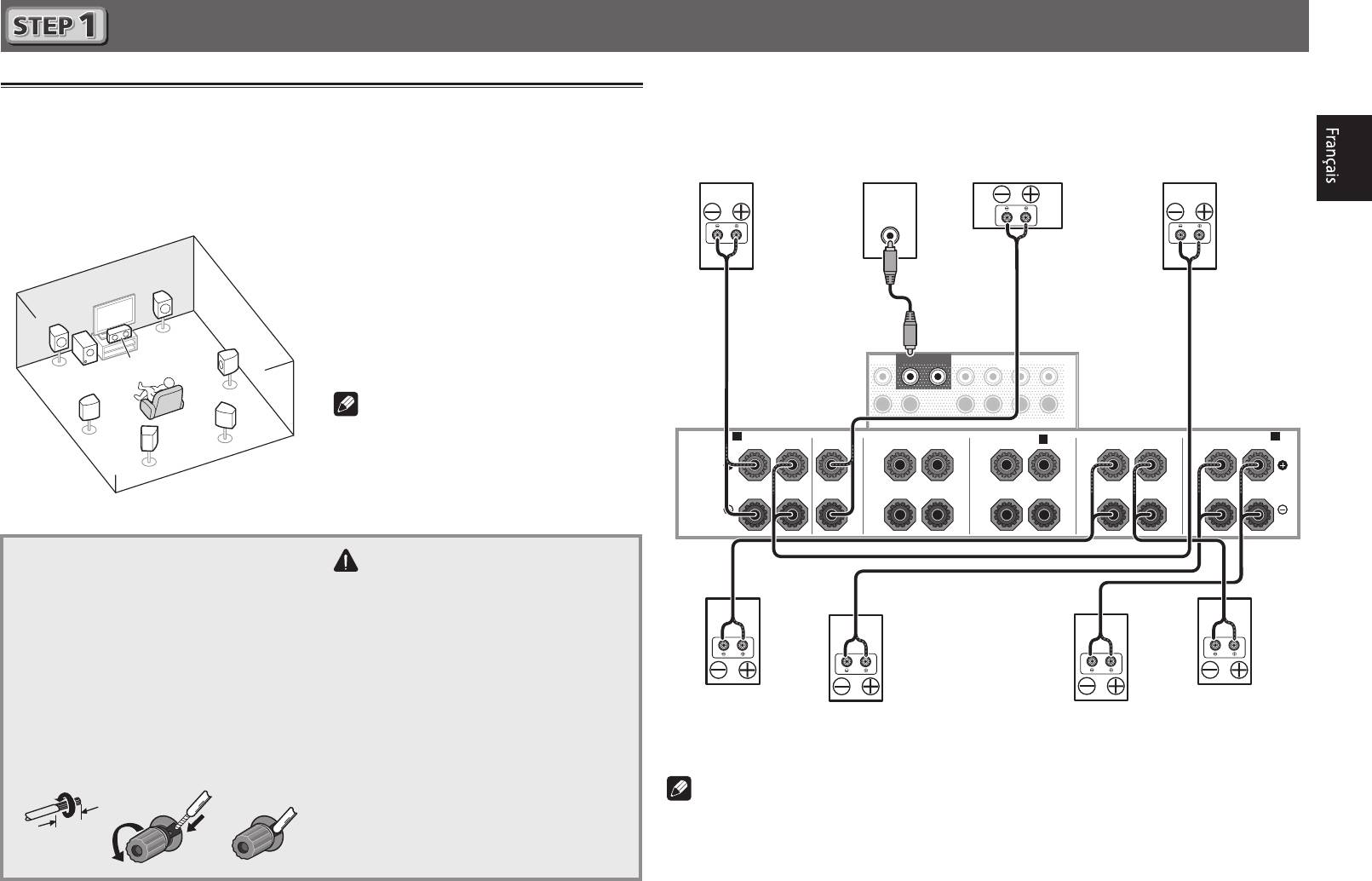 STEP 1

Français