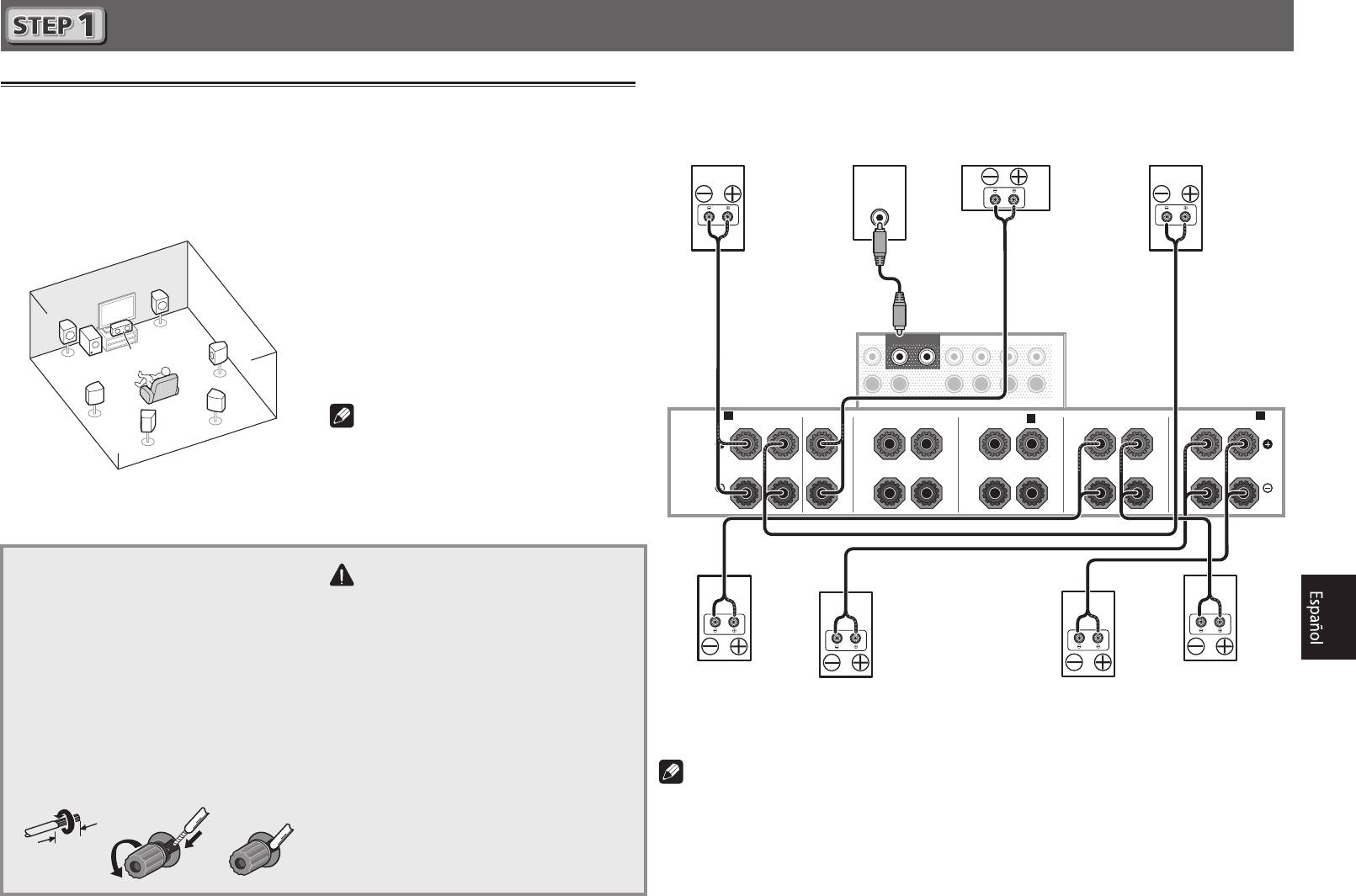 STEP 1

Español