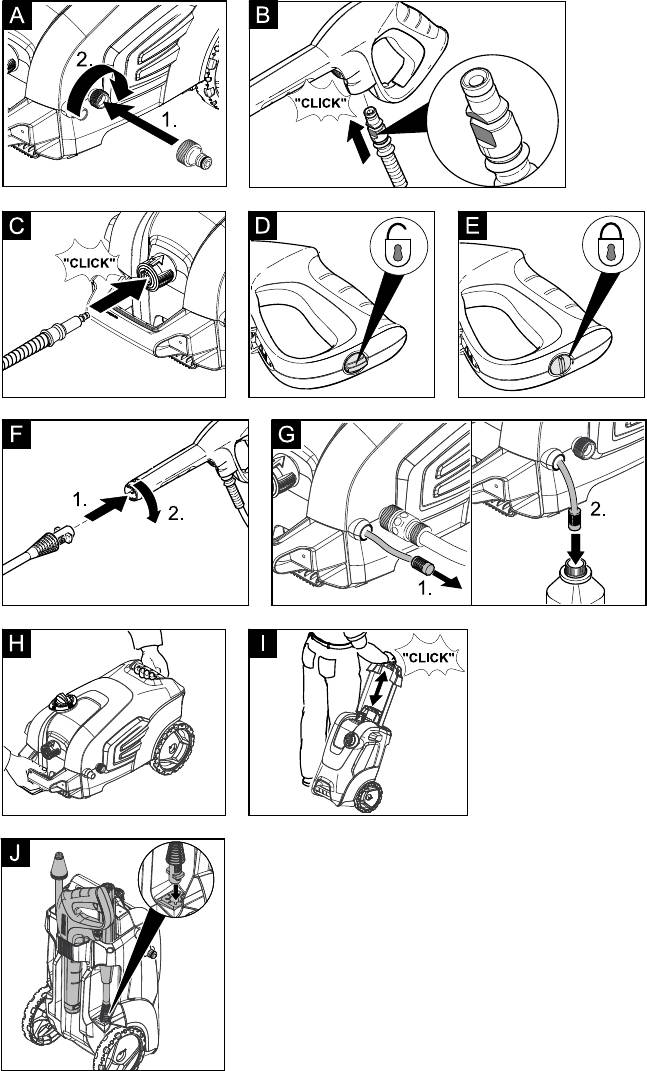 A
2.
1.

B
"CLICK"

C
"CLICK"

D

E

F
1.
2.

G
1.
2.

H

I
"CLICK"

J