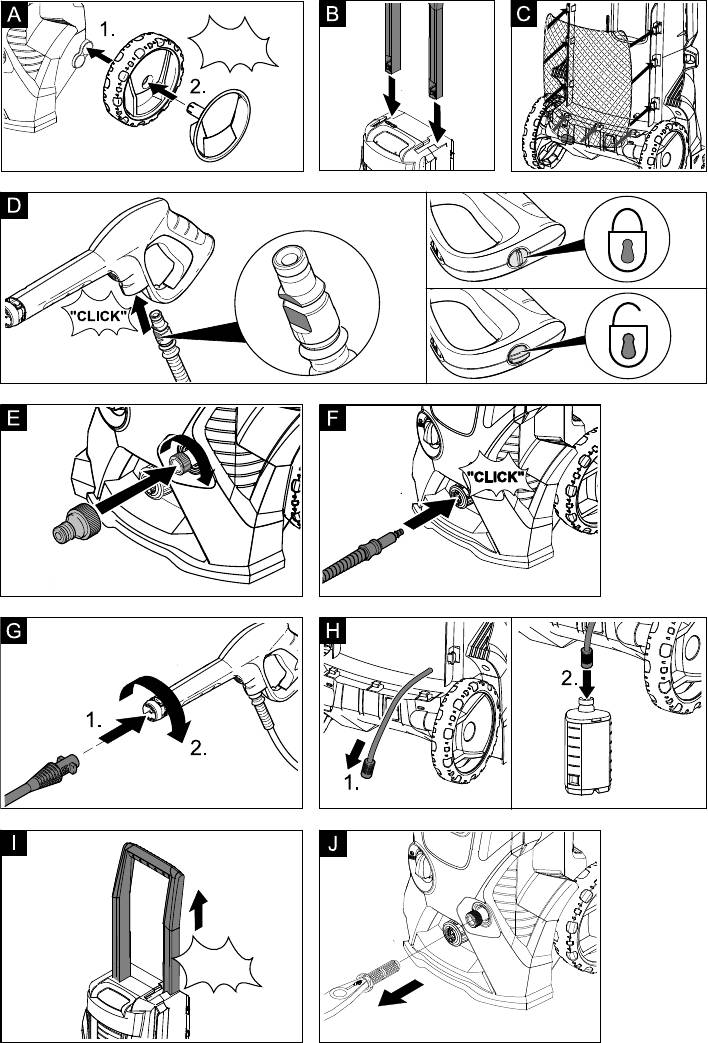 A

1.

2.

B

C

D

"CLICK"

E

F

"CLICK"

G

1.

2.

H

1.

2.

I

J