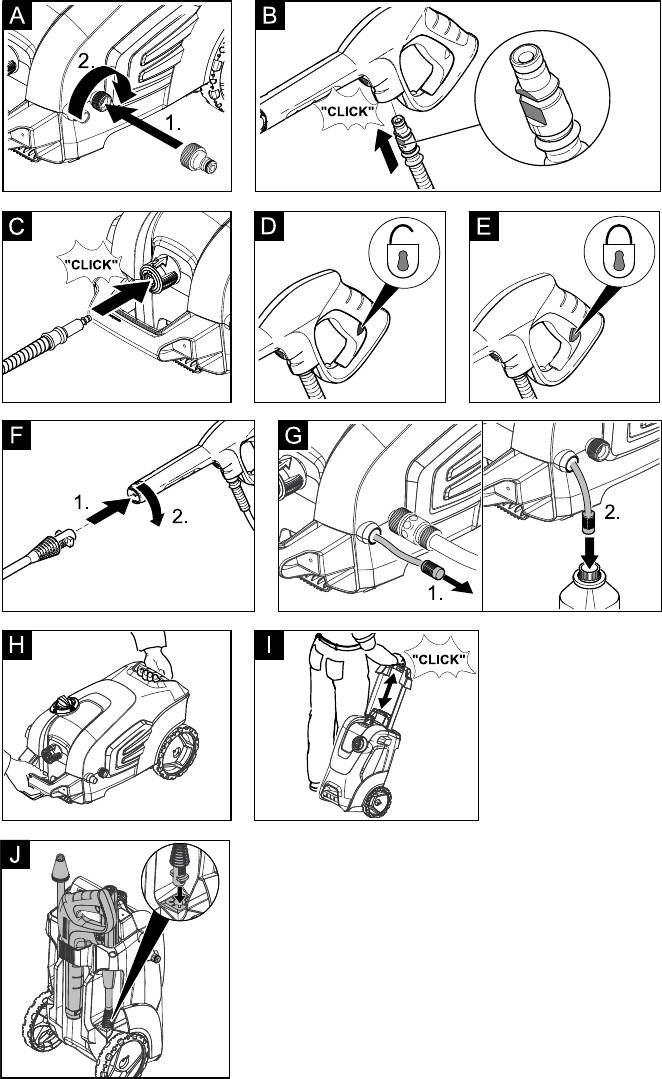 A
2.
1.

B
"CLICK"

C
"CLICK"

D

E

F
1.
2.

G
1.
2.

H

I
"CLICK"

J