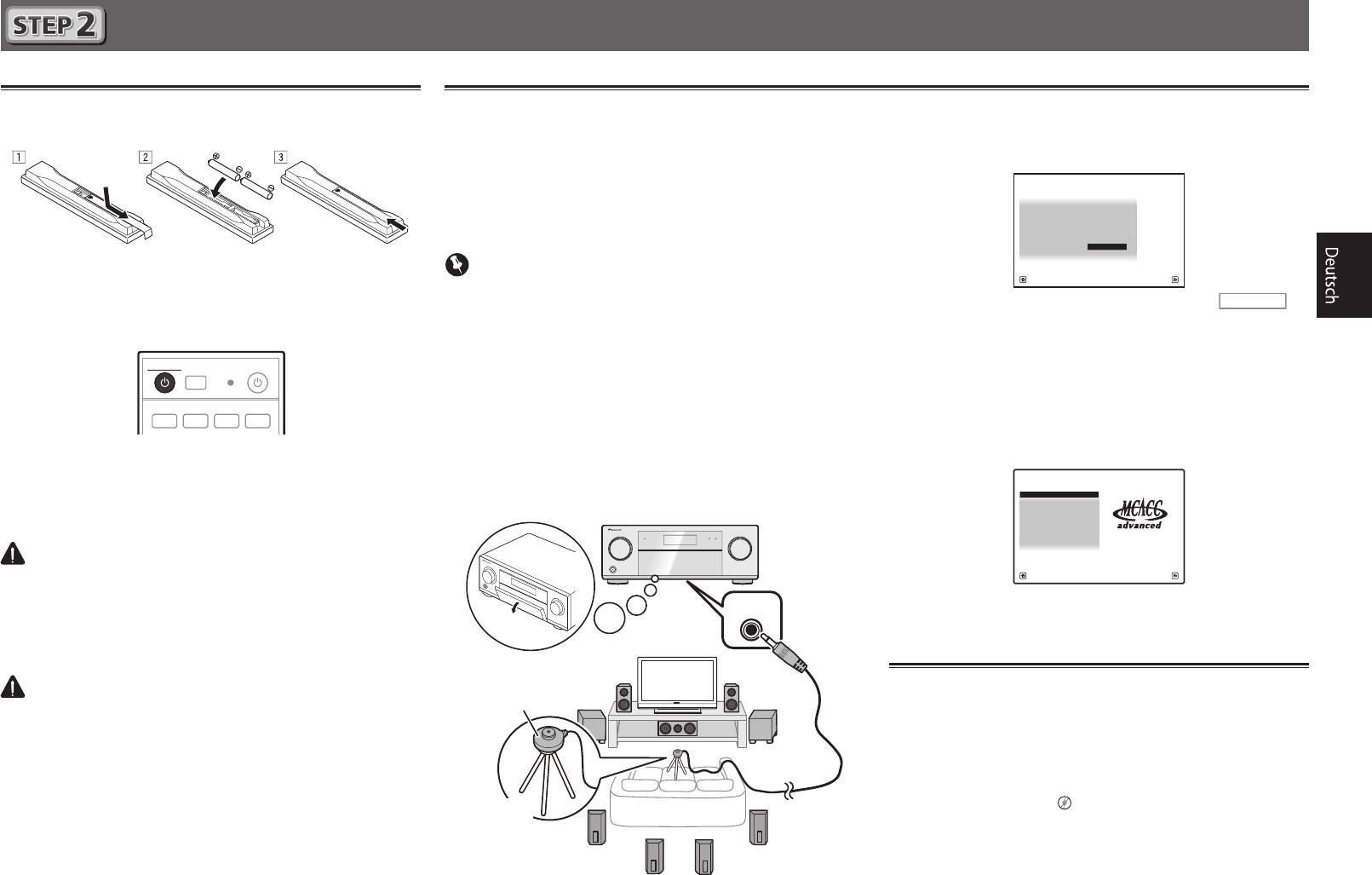 STEP 2

1 2 3

Deutsch

MCACC advanced