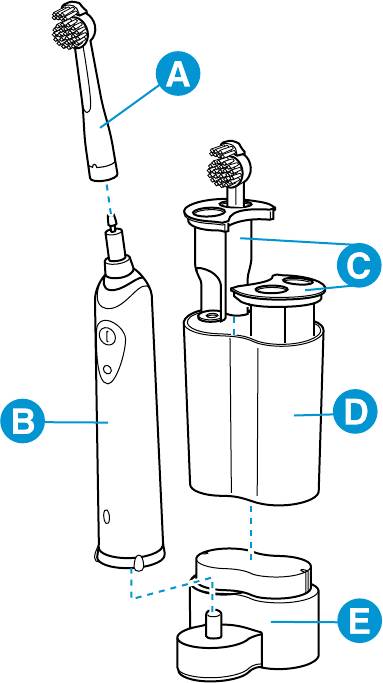 A
C
B
D
E