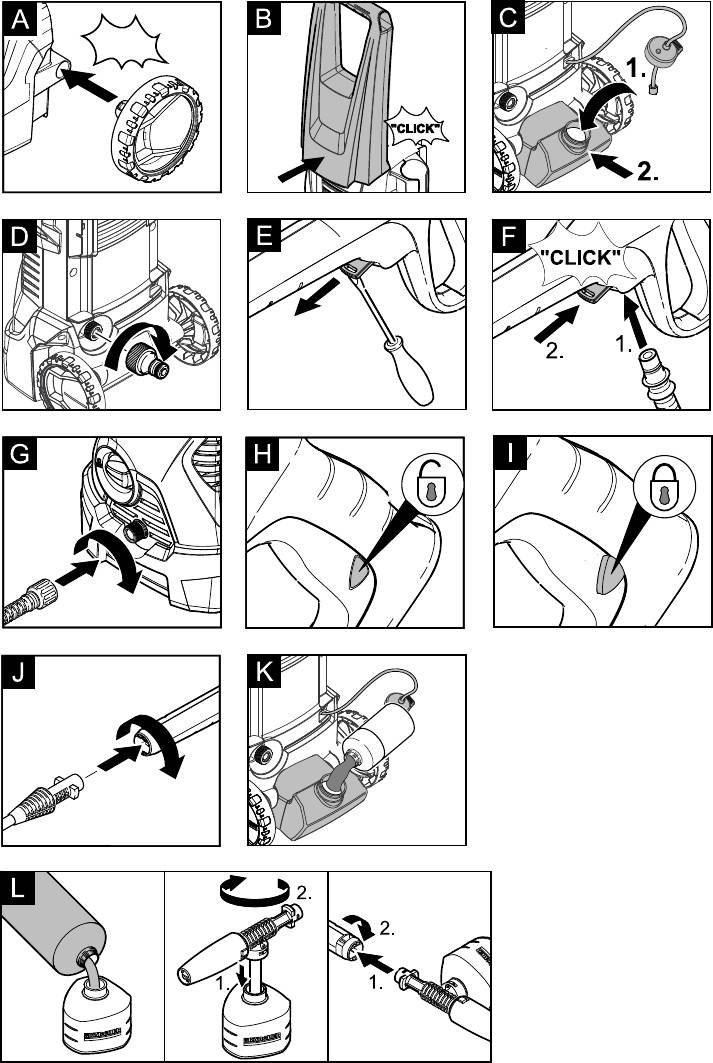 A

B

"CLICK"

C

1.

2.

D

E

F

"CLICK"

2.

1.

G

H

I

J

K

L

2.

1.

2.

1.