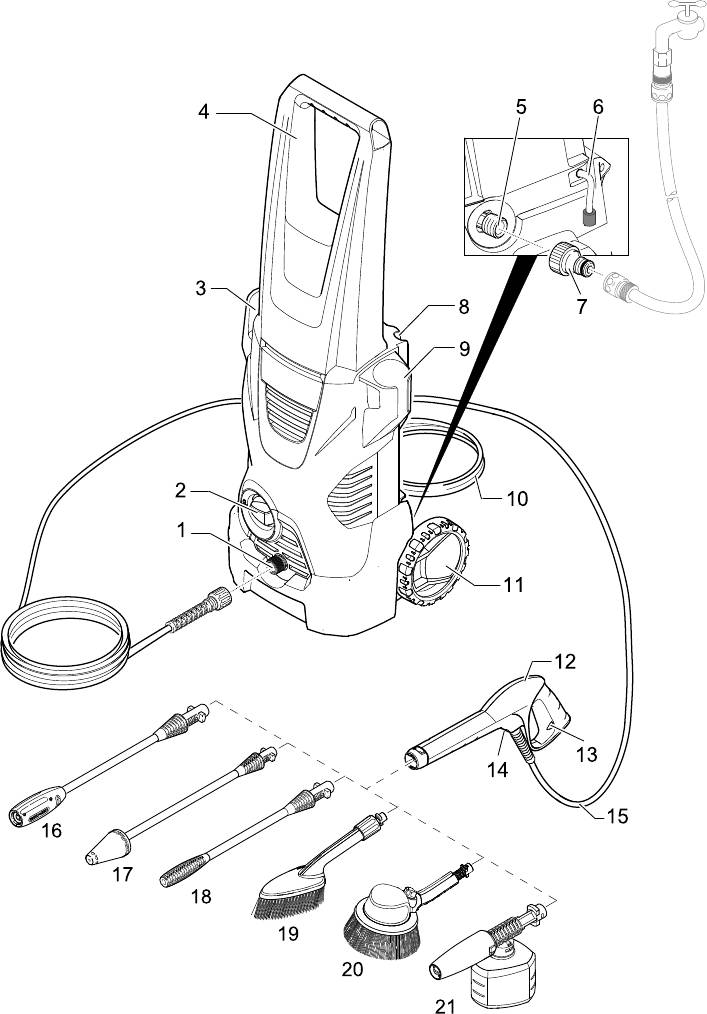 4
5
6
7
3
8
9
2
10
1
11
12
13
14
15
16
17
18
19
20
21