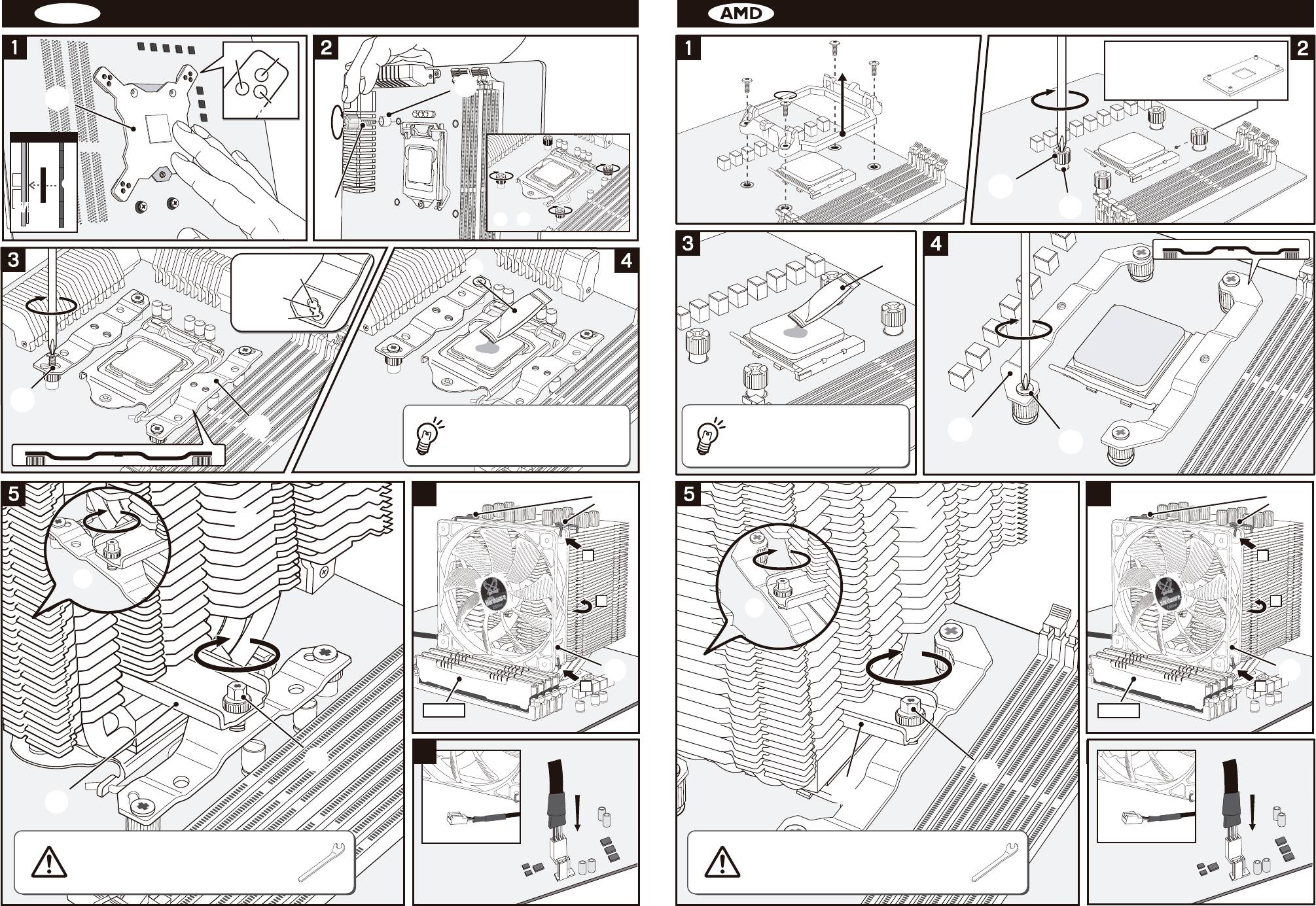 1
2
3
4
5

AMD
1
2
3
4
5